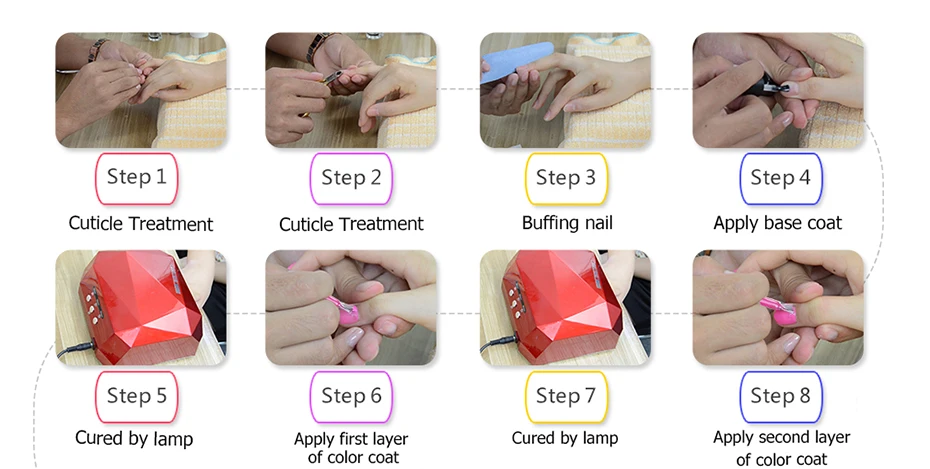 Step 1
Cuticle Treatment

Step 2
Cuticle Treatment

Step 3
Buffing nail

Step 4
Apply base coat

Step 5
Cured by lamp

Step 6
Apply first layer of color coat

Step 7
Cured by lamp

Step 8
Apply second layer of color coat