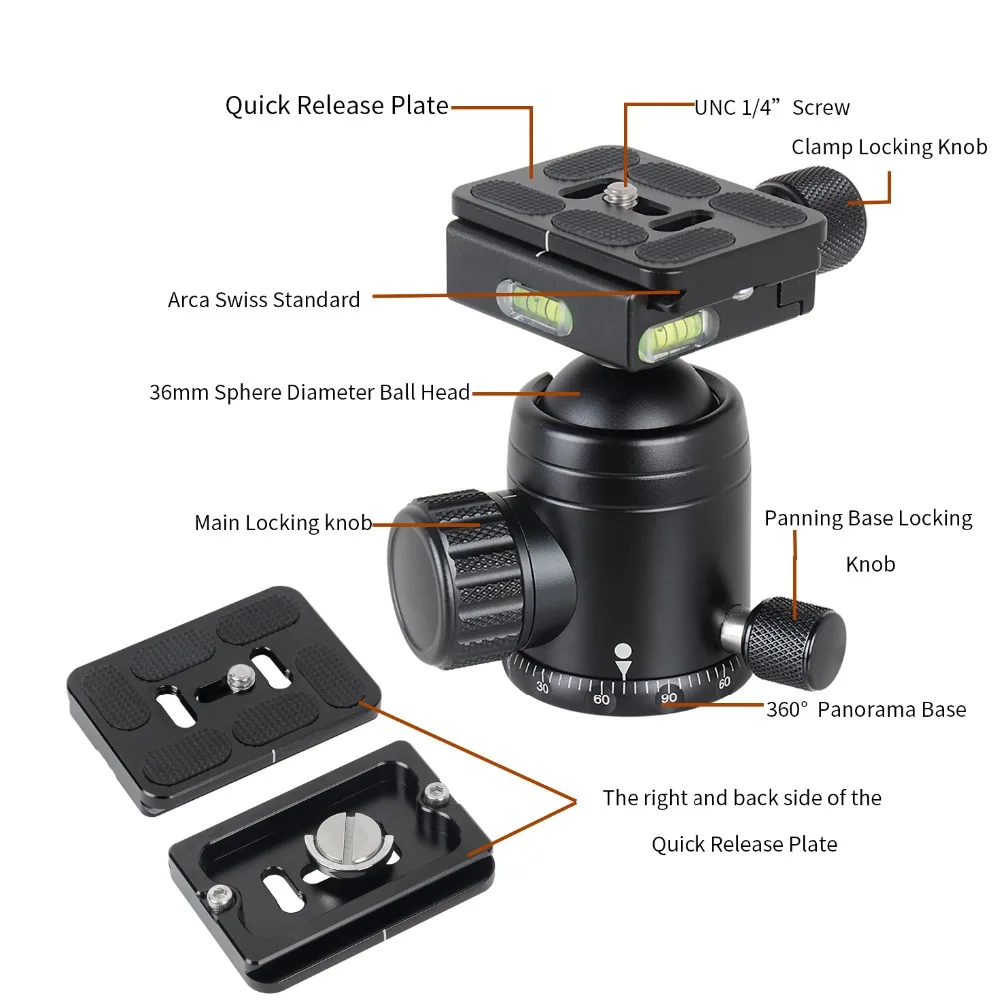 Quick Release Plate
UNC 1/4”  Screw
Clamp Locking Knob
Arca Swiss Standard
36mm Sphere Diameter Ball Head
Main Locking knob
Panning Base Locking Knob
30
60
90
60
360°  Panorama Base
The right and back side of the Quick Release Plate