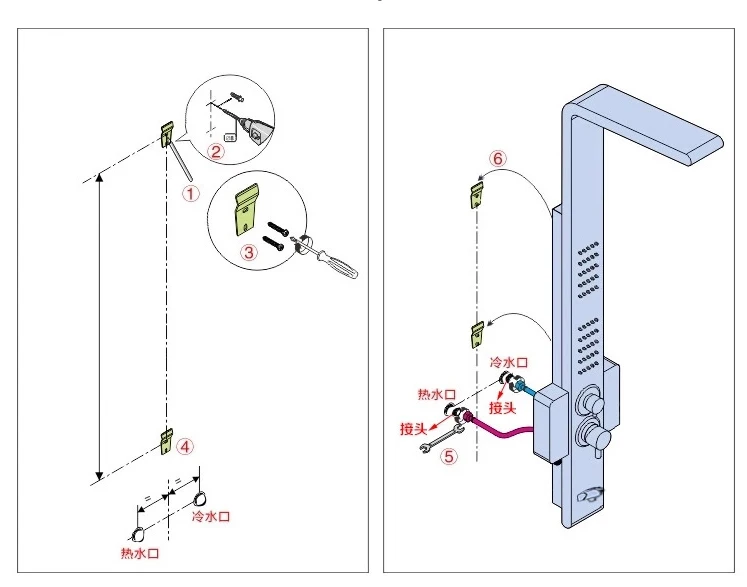 ②
①
③
④
=
=
冷水口
热水口

⑥
冷水口
热水口
接头
接头
⑤