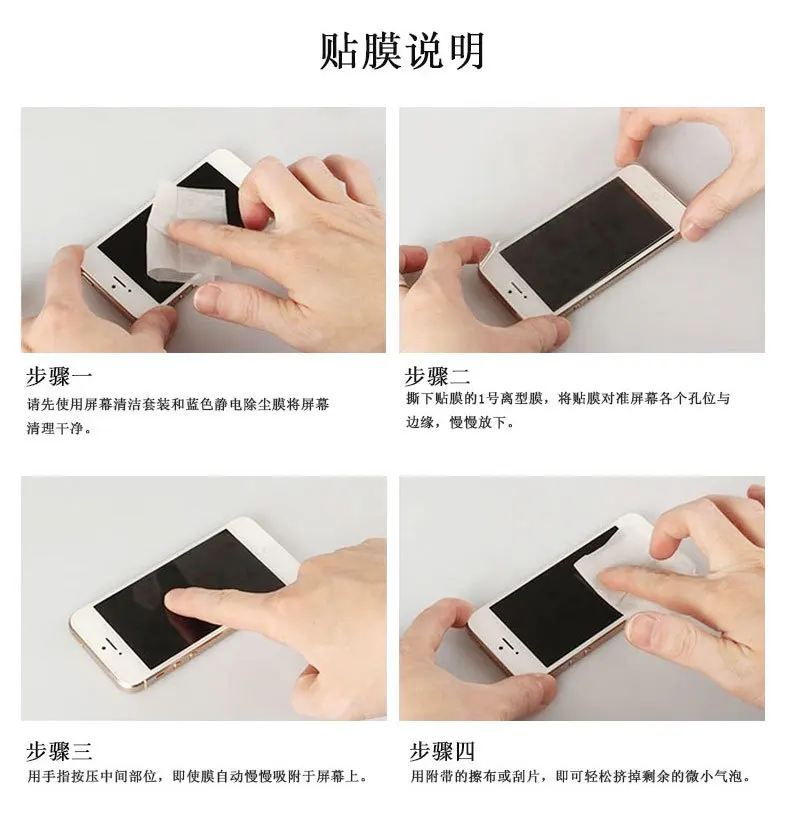 贴膜说明

步骤一
请先使用屏幕清洁套装和蓝色静电除尘膜将屏幕清理干净。

步骤二
撕下贴膜的1号离型膜，将贴膜对准屏幕各个孔位与边缘，慢慢放下。

步骤三
用手指按压中间部位，即使膜自动慢慢吸附于屏幕上。

步骤四
用附带的擦布或刮片，即可轻松挤掉剩余的微小气泡。