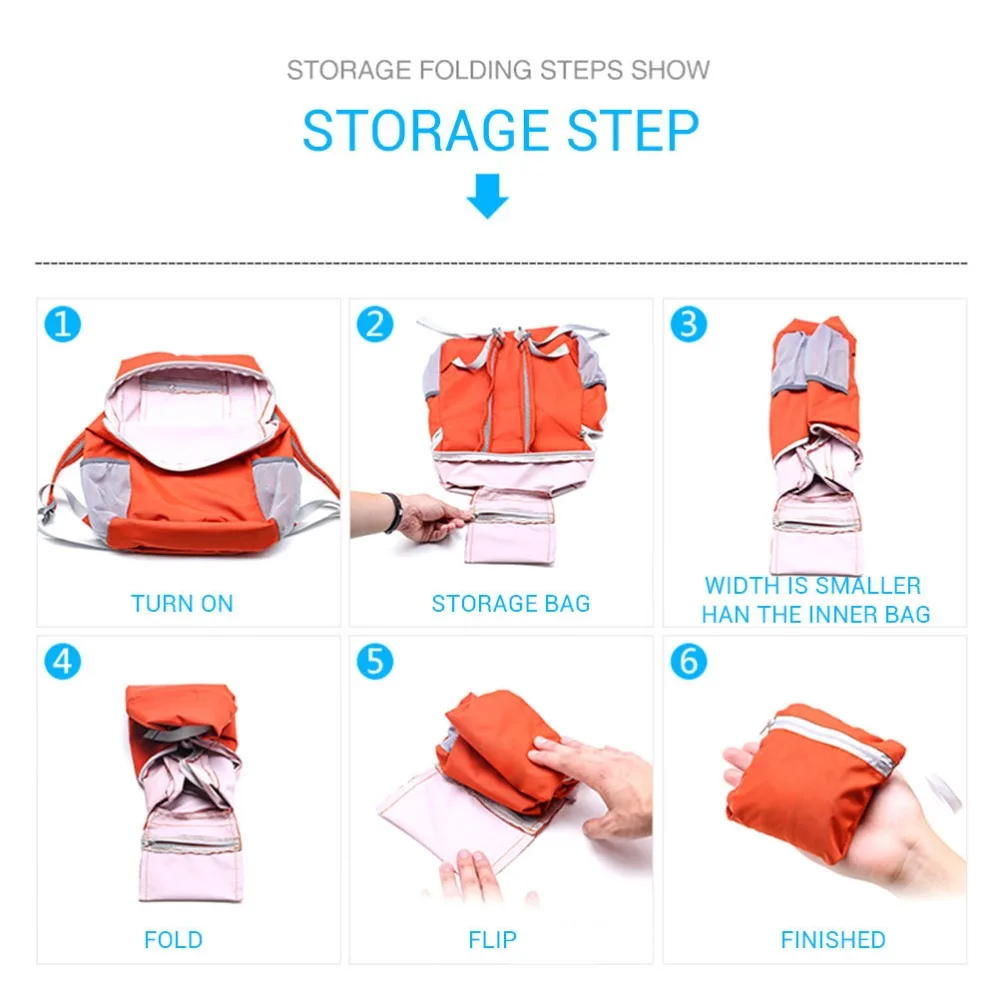 STORAGE FOLDING STEPS SHOW

STORAGE STEP

1
TURN ON

2
STORAGE BAG

3
WIDTH IS SMALLER HAN THE INNER BAG

4
FOLD

5
FLIP

6
FINISHED