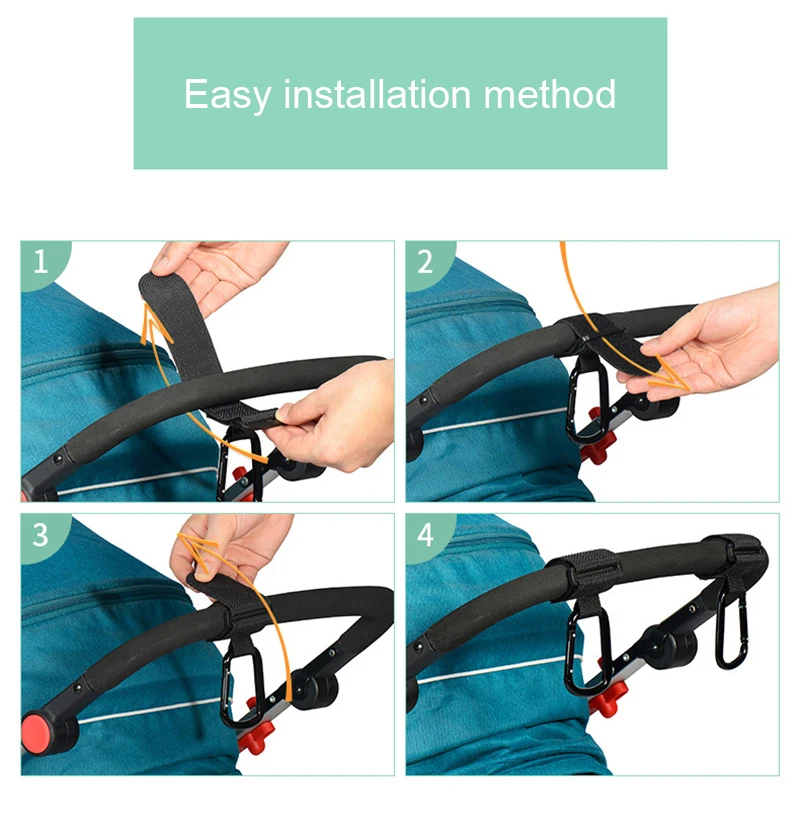 Easy installation method

1

2

3

4