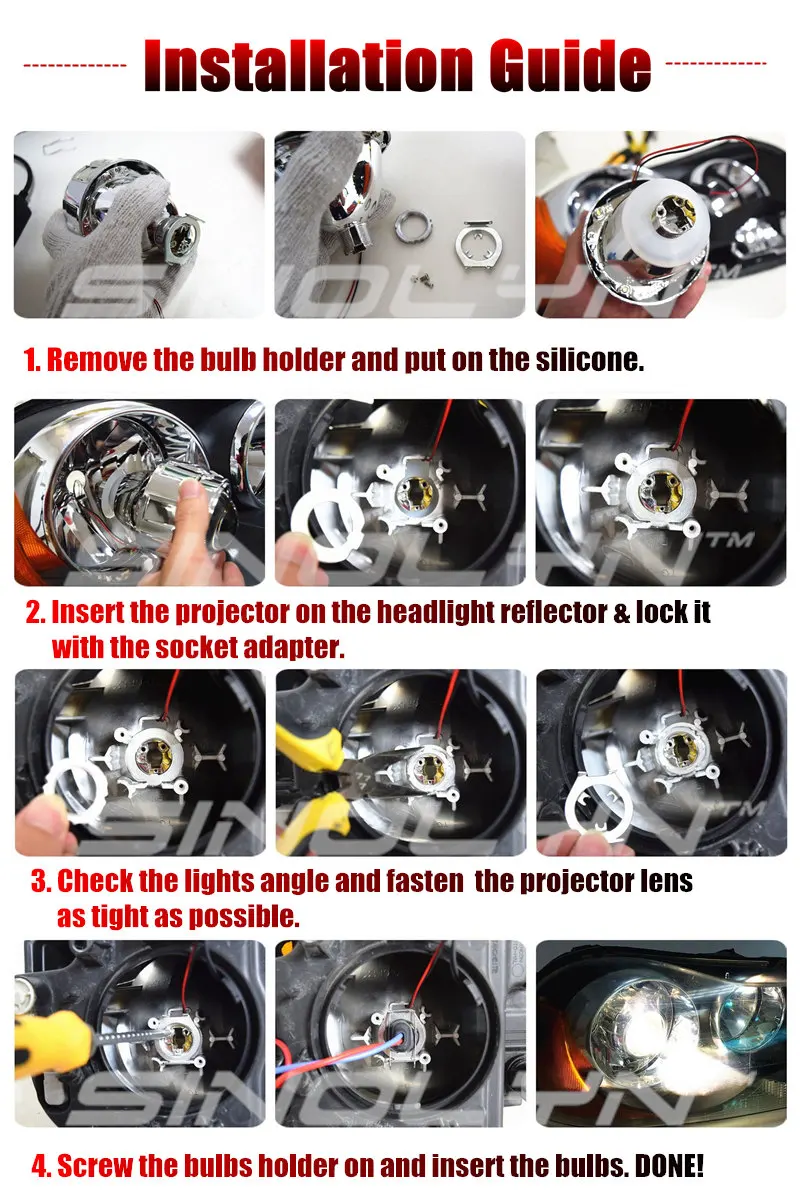 Installation Guide

SINOLYN TM

1. Remove the bulb holder and put on the silicone.

SINOLYN TM

2. Insert the projector on the headlight reflector & lock it with the socket adapter.

SINOLYN TM

3. Check the lights angle and fasten the projector lens as tight as possible.

SINOLYN

4. Screw the bulbs holder on and insert the bulbs. DONE!