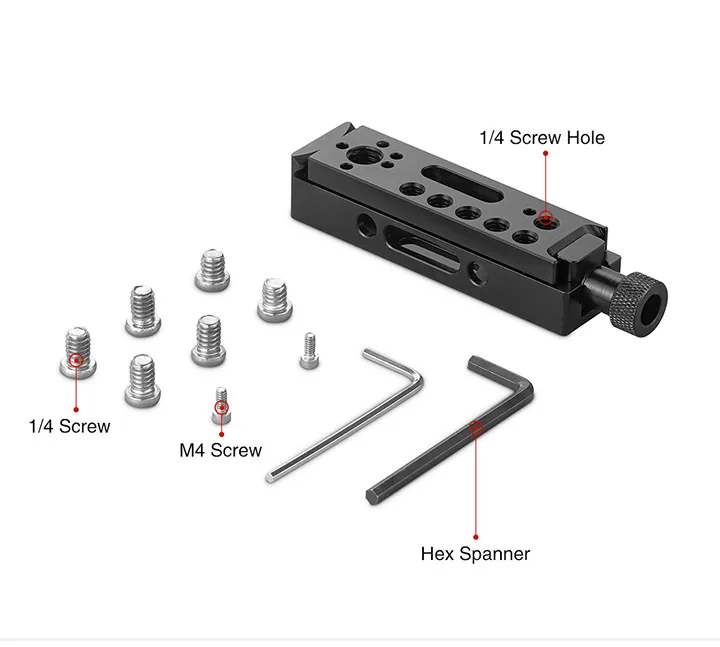 1/4 Screw Hole

1/4 Screw

M4 Screw

Hex Spanner