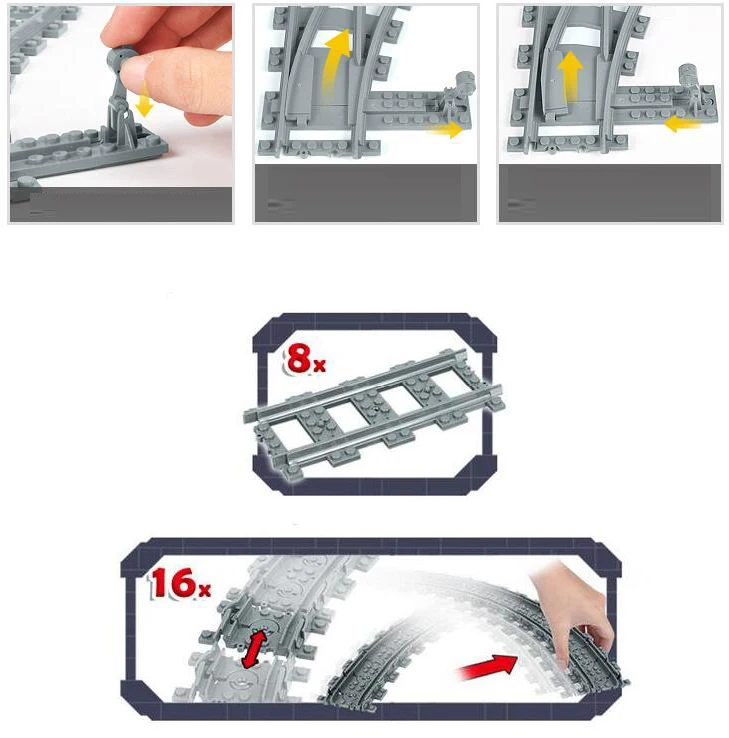 8x

16x