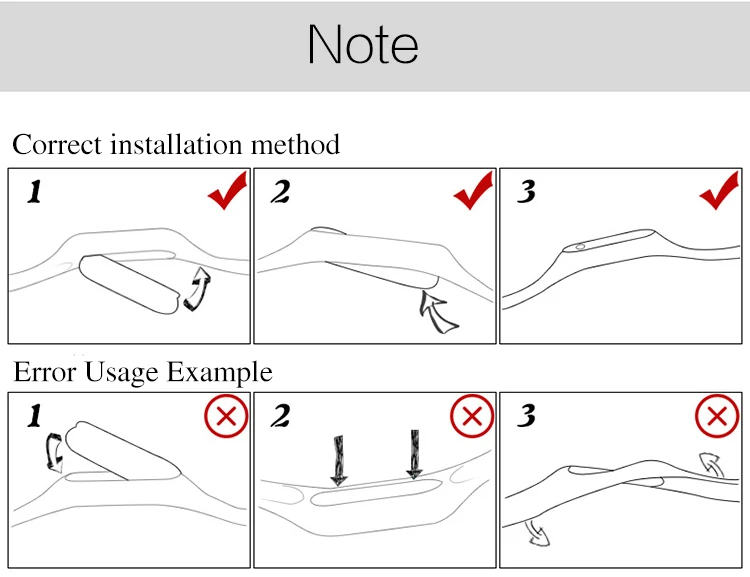 Note

Correct installation method

1

2

3

Error Usage Example

1

2

3