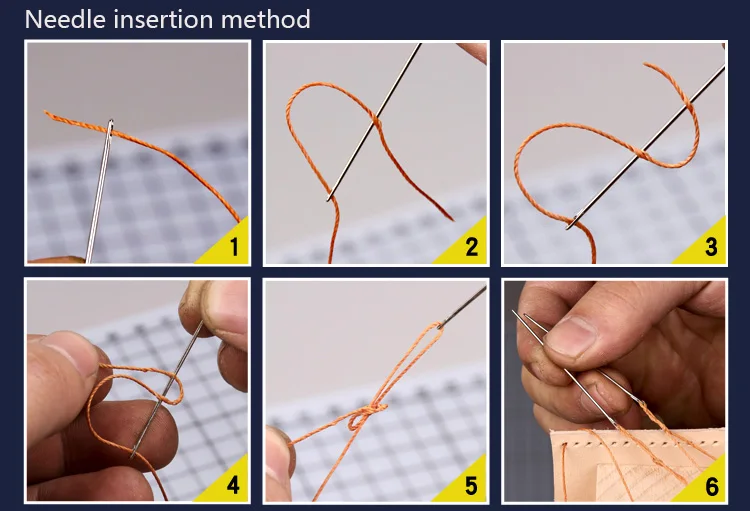 Needle insertion method

1

2

3

4

5

6