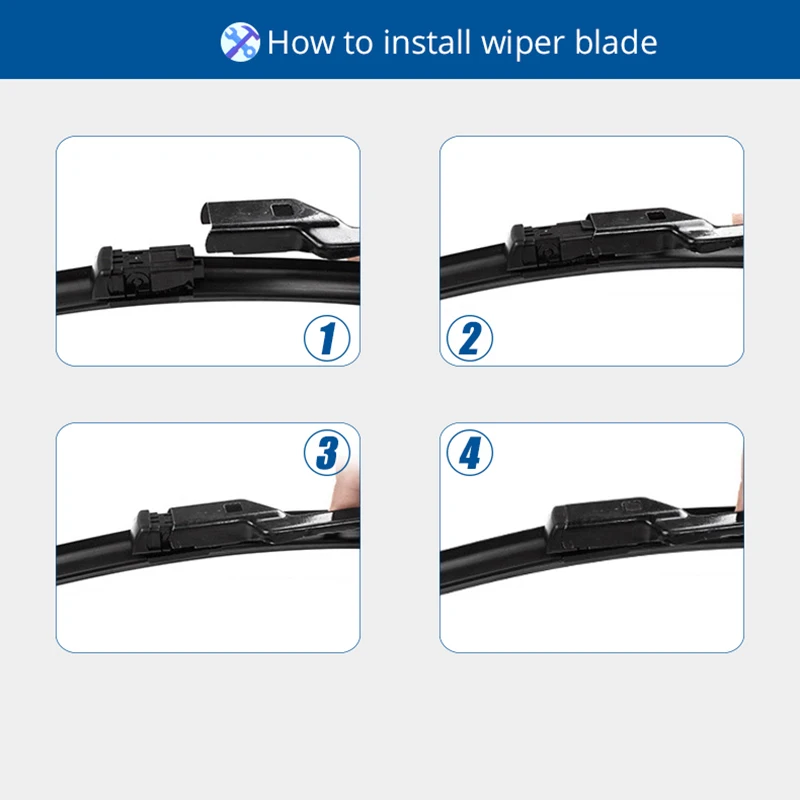 How to install wiper blade

1

2

3

4