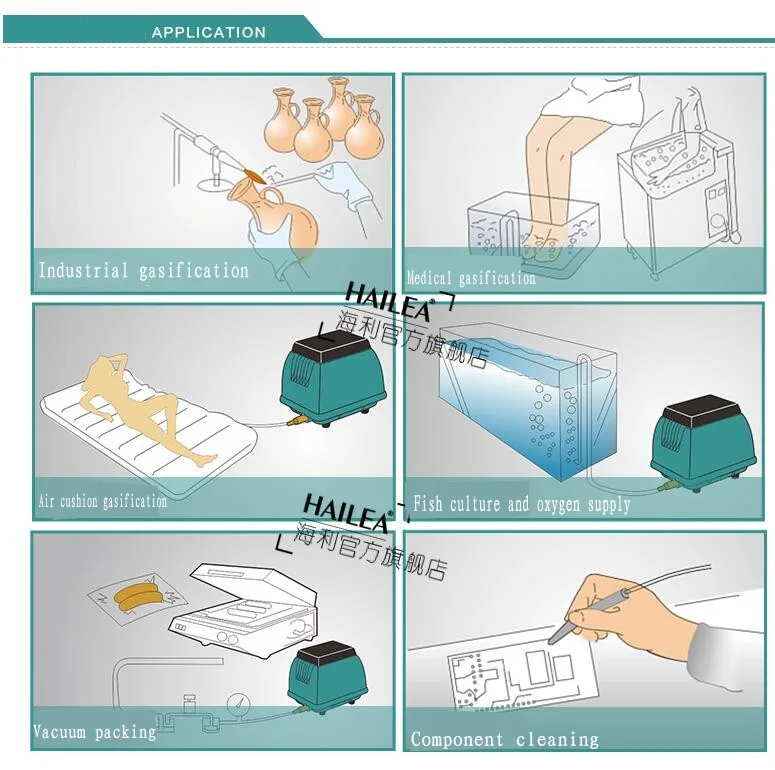 APPLICATION

Industrial gasification

Medical gasification

Air cushion gasification

Fish culture and oxygen supply

Vacuum packing

Component cleaning

HAILEA®
海利官方旗舰店