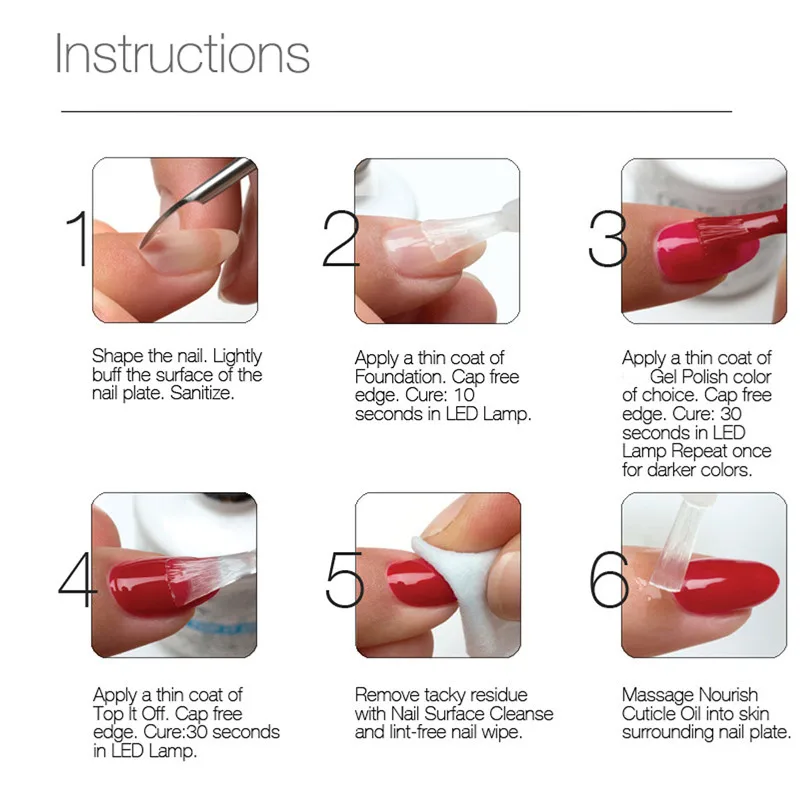 Instructions

1

Shape the nail. Lightly buff the surface of the nail plate. Sanitize.

2

Apply a thin coat of Foundation. Cap free edge. Cure: 10 seconds in LED Lamp.

3

Apply a thin coat of Gel Polish color of choice. Cap free edge. Cure: 30 seconds in LED Lamp Repeat once for darker colors.

4

Apply a thin coat of Top It Off. Cap free edge. Cure:30 seconds in LED Lamp.

5

Remove tacky residue with Nail Surface Cleanse and lint-free nail wipe.

6

Massage Nourish Cuticle Oil into skin surrounding nail plate.