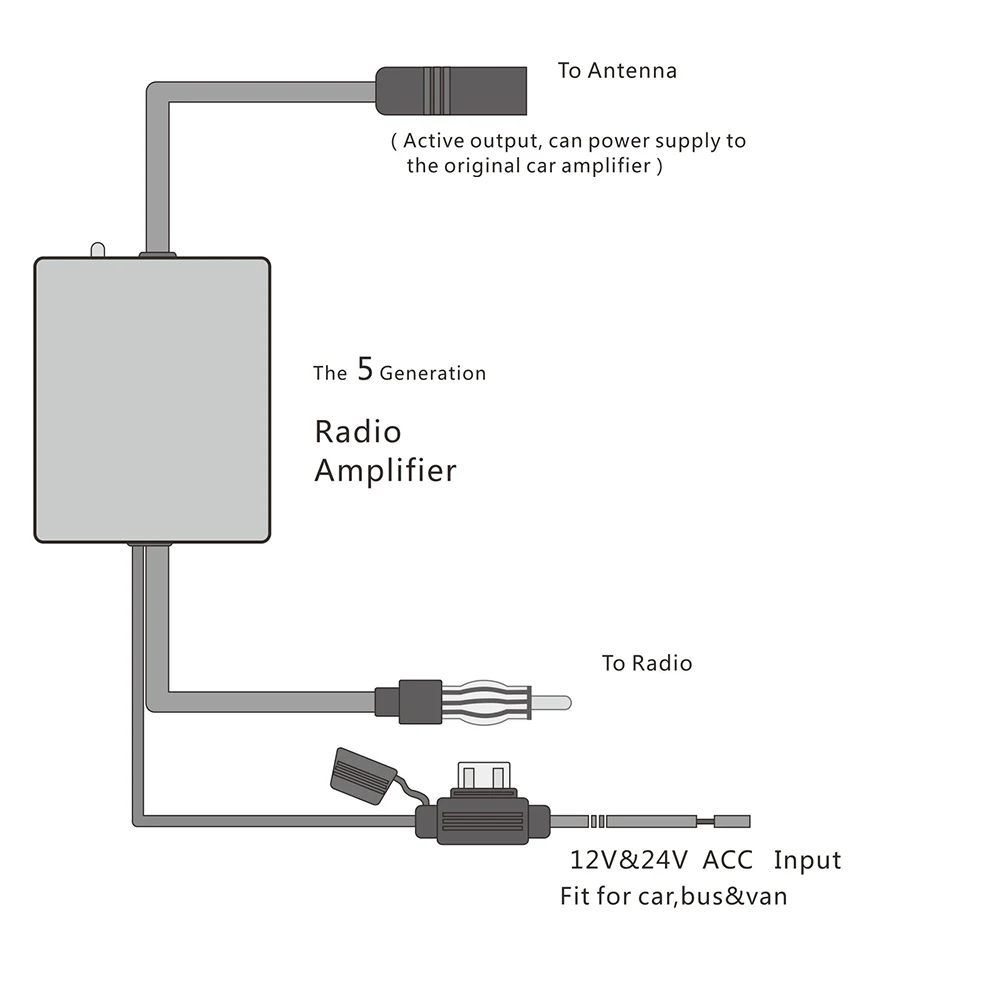 To Antenna

( Active output, can power supply to the original car amplifier )

The 5 Generation

Radio Amplifier

To Radio

12V&24V ACC Input
Fit for car,bus&van