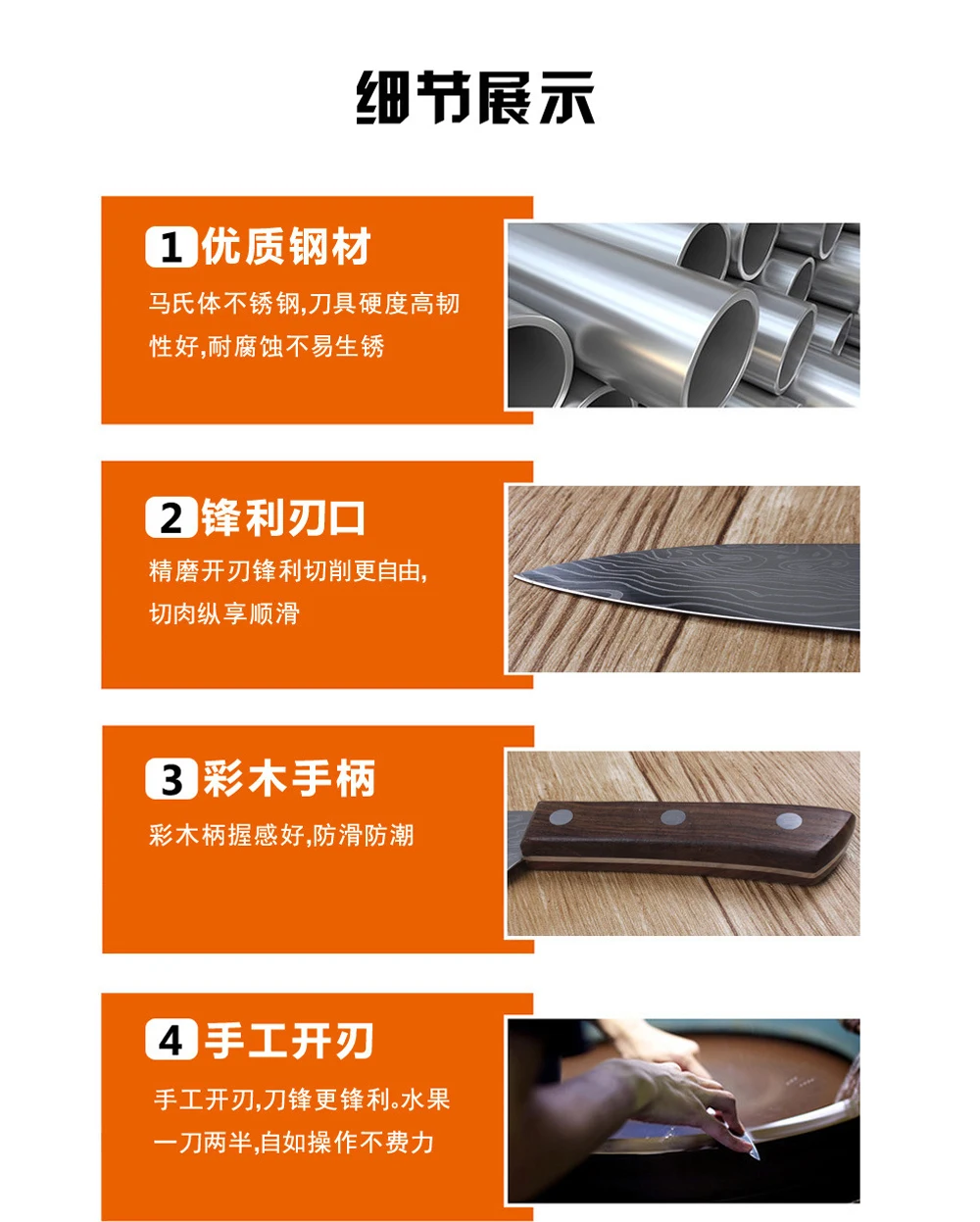 细节展示

1 优质钢材

马氏体不锈钢,刀具硬度高韧性好,耐腐蚀不易生锈

2 锋利刃口

精磨开刃锋利切削更自由,切肉纵享顺滑

3 彩木手柄

彩木柄握感好,防滑防潮

4 手工开刃

手工开刃,刀锋更锋利。水果一刀两半,自如操作不费力