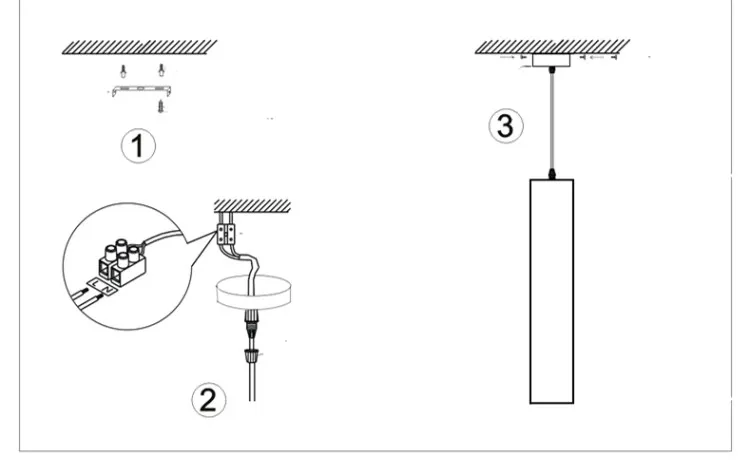 1

2

3