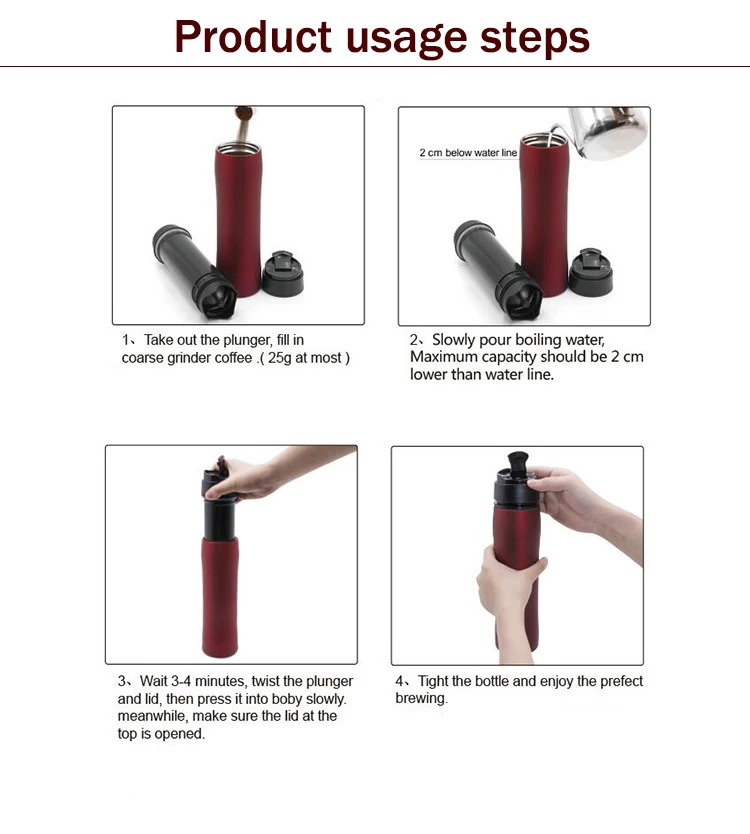 Product usage steps

1、Take out the plunger, fill in coarse grinder coffee .( 25g at most )

2 cm below water line

2、Slowly pour boiling water, Maximum capacity should be 2 cm lower than water line.

3、Wait 3-4 minutes, twist the plunger and lid, then press it into boby slowly. meanwhile, make sure the lid at the top is opened.

4、Tight the bottle and enjoy the prefect brewing.