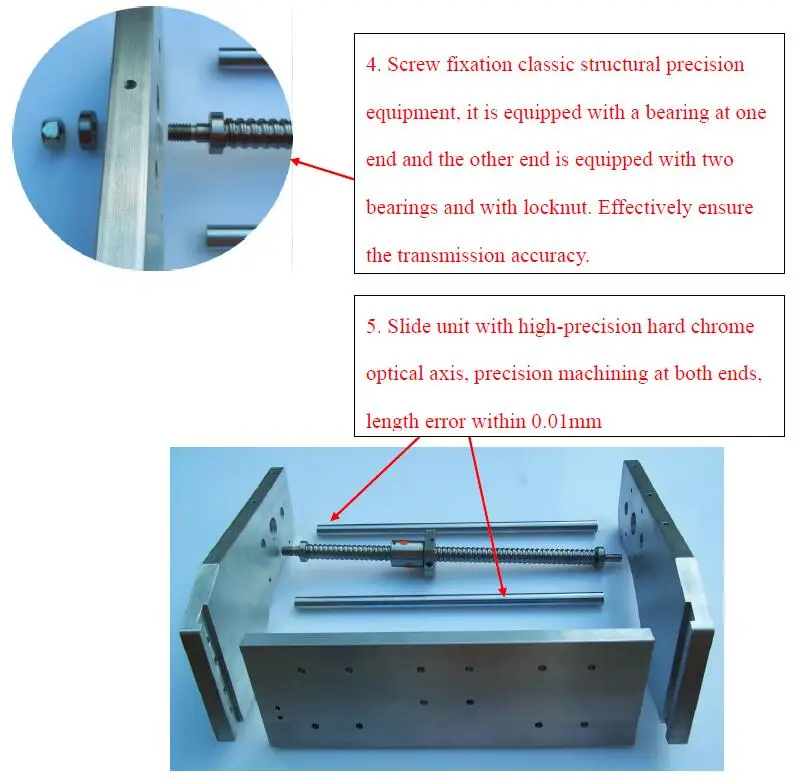 4. Screw fixation classic structural precision equipment, it is equipped with a bearing at one end and the other end is equipped with two bearings and with locknut. Effectively ensure the transmission accuracy.

5. Slide unit with high-precision hard chrome optical axis, precision machining at both ends, length error within 0.01mm