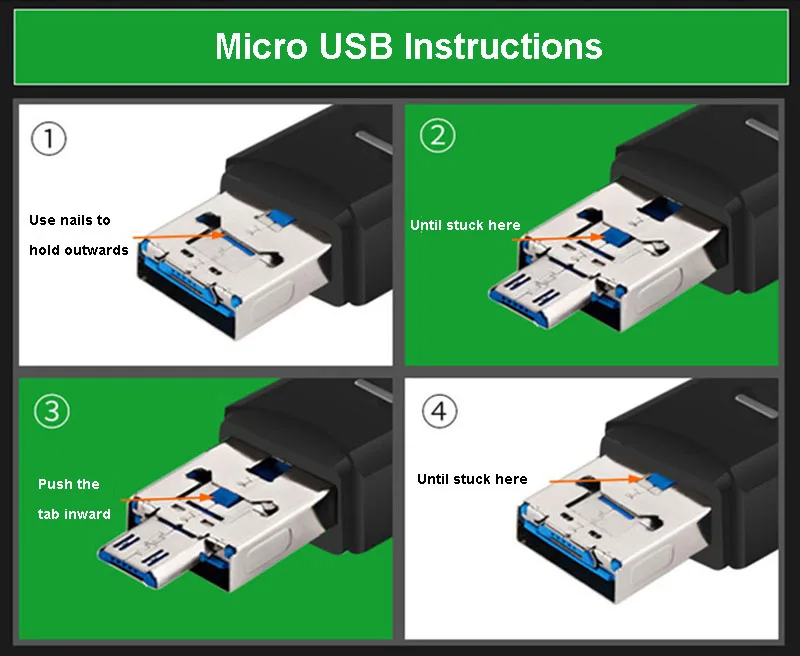 Micro USB Instructions

①

Use nails to hold outwards

②

Until stuck here

③

Push the tab inward

④

Until stuck here