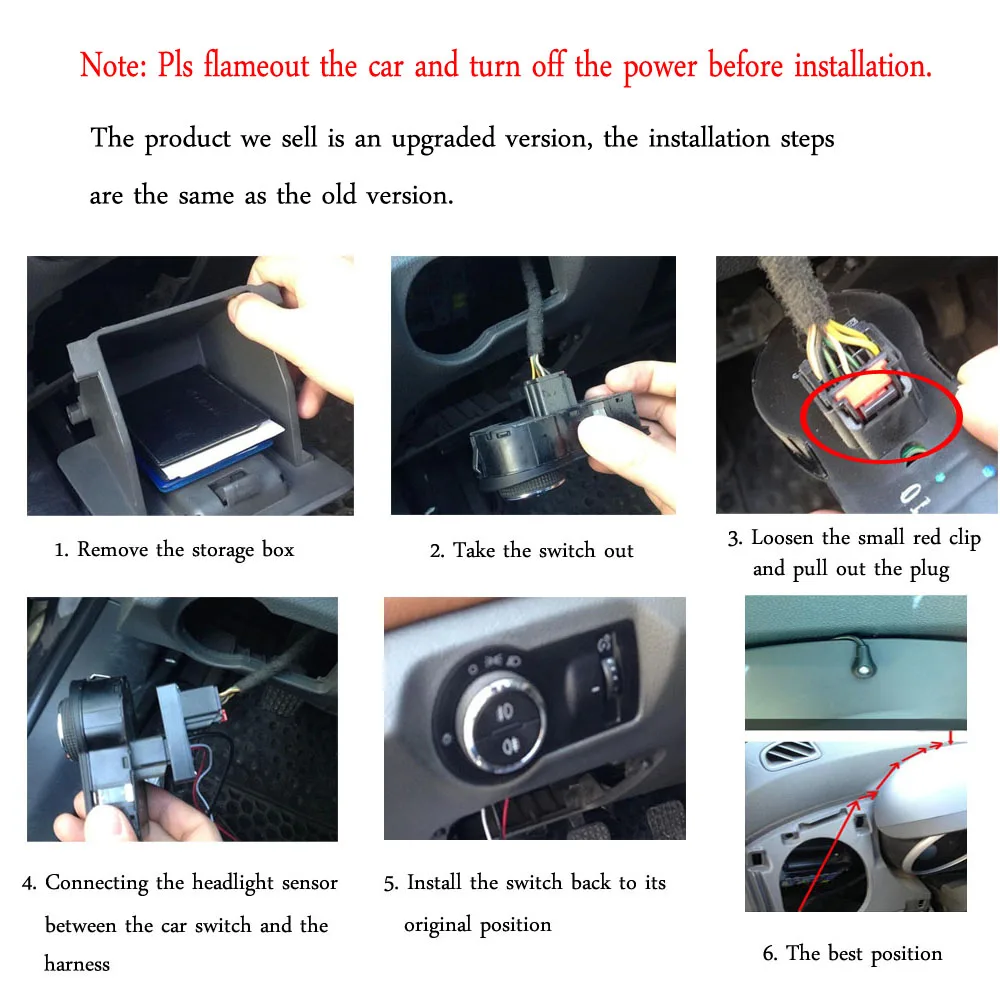 Note: Pls flameout the car and turn off the power before installation.

The product we sell is an upgraded version, the installation steps are the same as the old version.

1. Remove the storage box

2. Take the switch out

3. Loosen the small red clip and pull out the plug

4. Connecting the headlight sensor between the car switch and the harness

5. Install the switch back to its original position

6. The best position