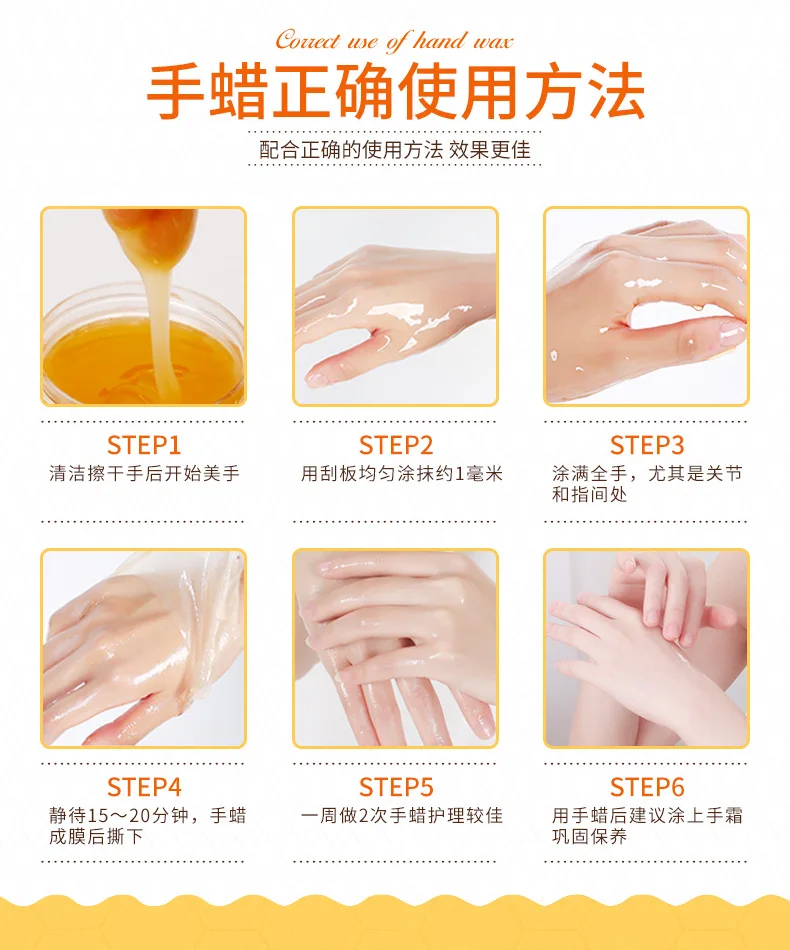 Correct use of hand wax

手蜡正确使用方法

配合正确的使用方法 效果更佳

STEP1
清洁擦干手后开始美手

STEP2
用刮板均匀涂抹约1毫米

STEP3
涂满全手，尤其是关节和指间处

STEP4
静待15～20分钟，手蜡成膜后撕下

STEP5
一周做2次手蜡护理较佳

STEP6
用手蜡后建议涂上手霜巩固保养