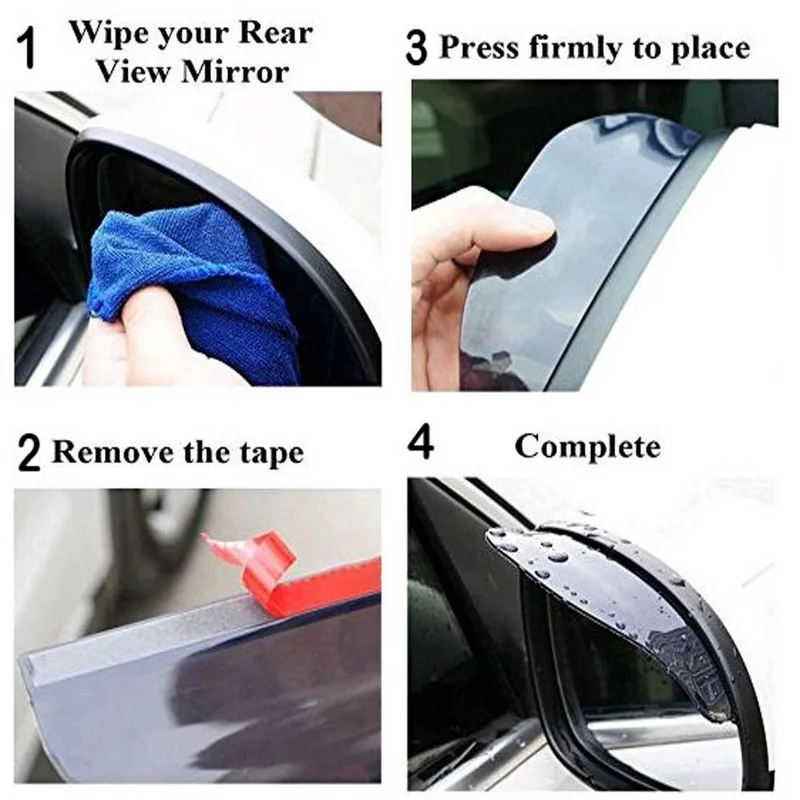 1 Wipe your Rear View Mirror

3 Press firmly to place

2 Remove the tape

4 Complete