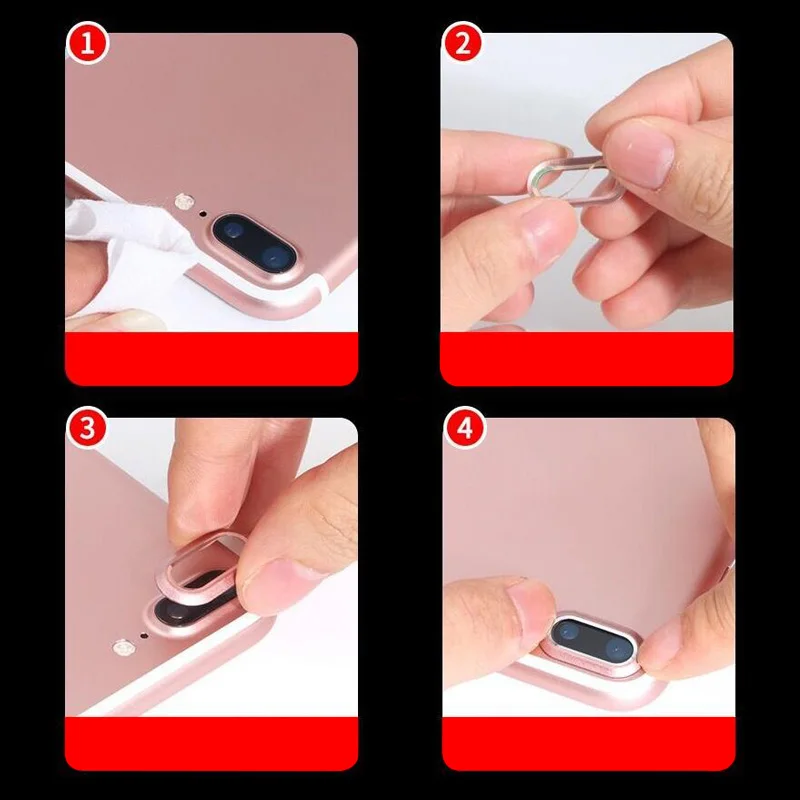 1

2

3

4