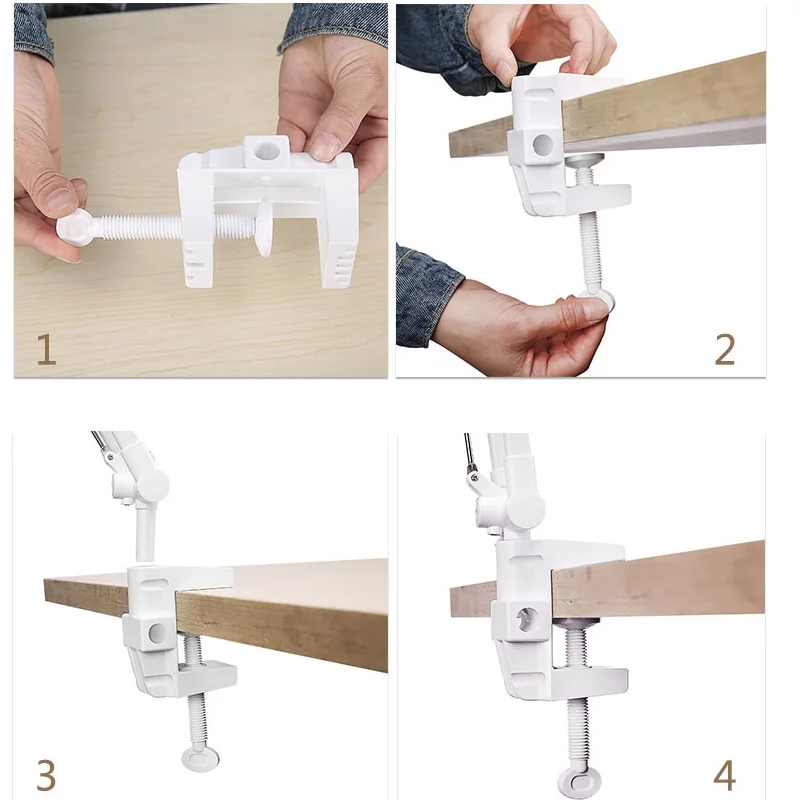 1

2

3

4