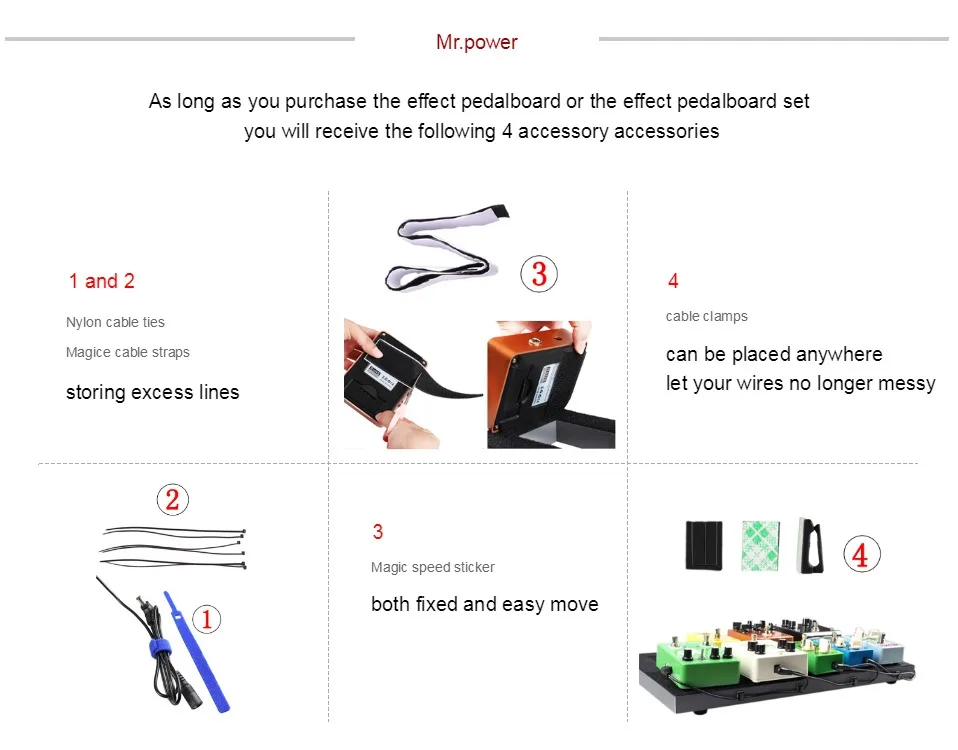 Mr.power

As long as you purchase the effect pedalboard or the effect pedalboard set you will receive the following 4 accessory accessories

1 and 2

Nylon cable ties

Magice cable straps

storing excess lines

③

4

cable clamps

can be placed anywhere
let your wires no longer messy

②

①

3

Magic speed sticker

both fixed and easy move

④