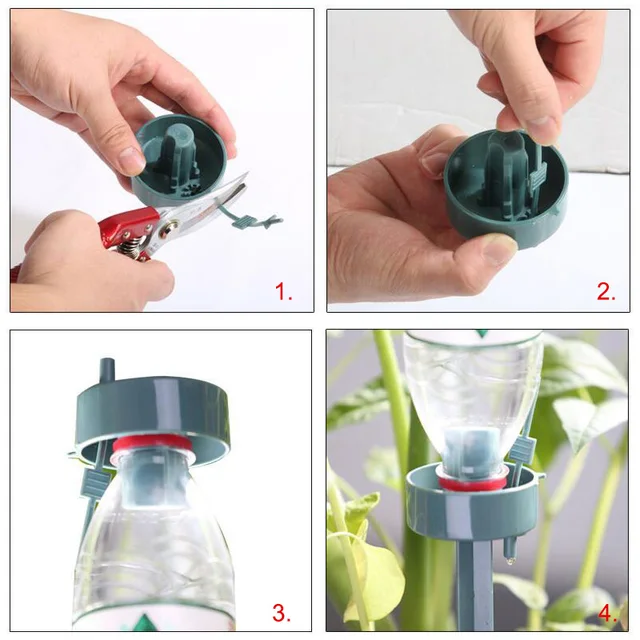 1.

2.

3.

4.