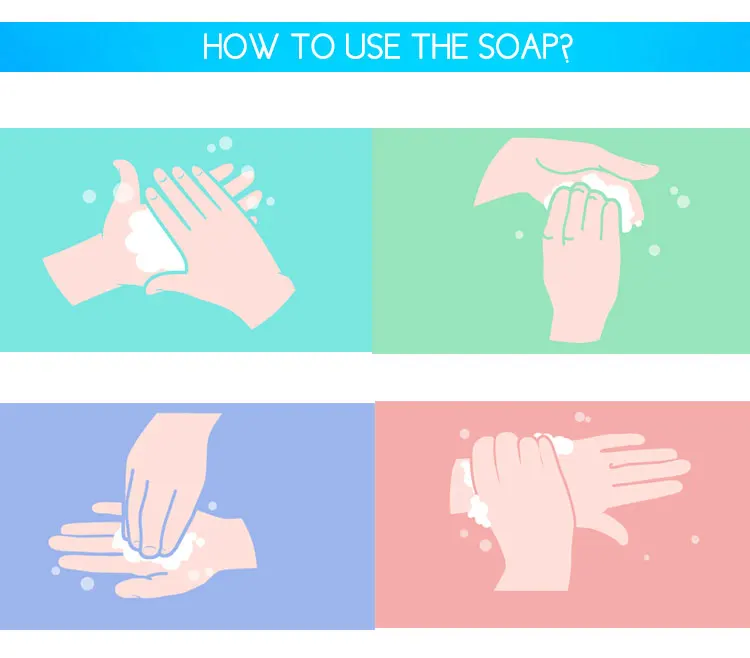 HOW TO USE THE SOAP?