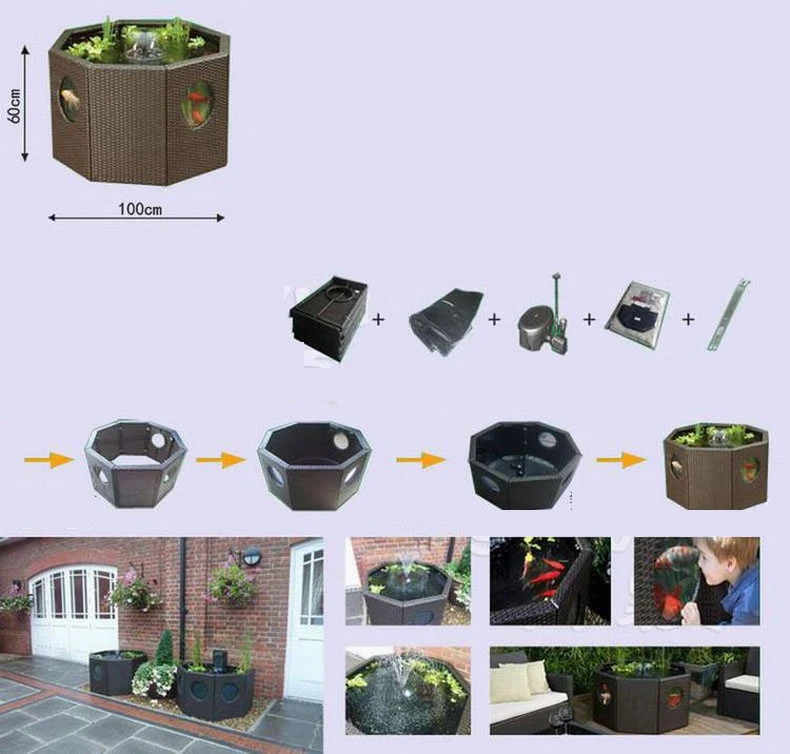 60cm

100cm

+ + + +