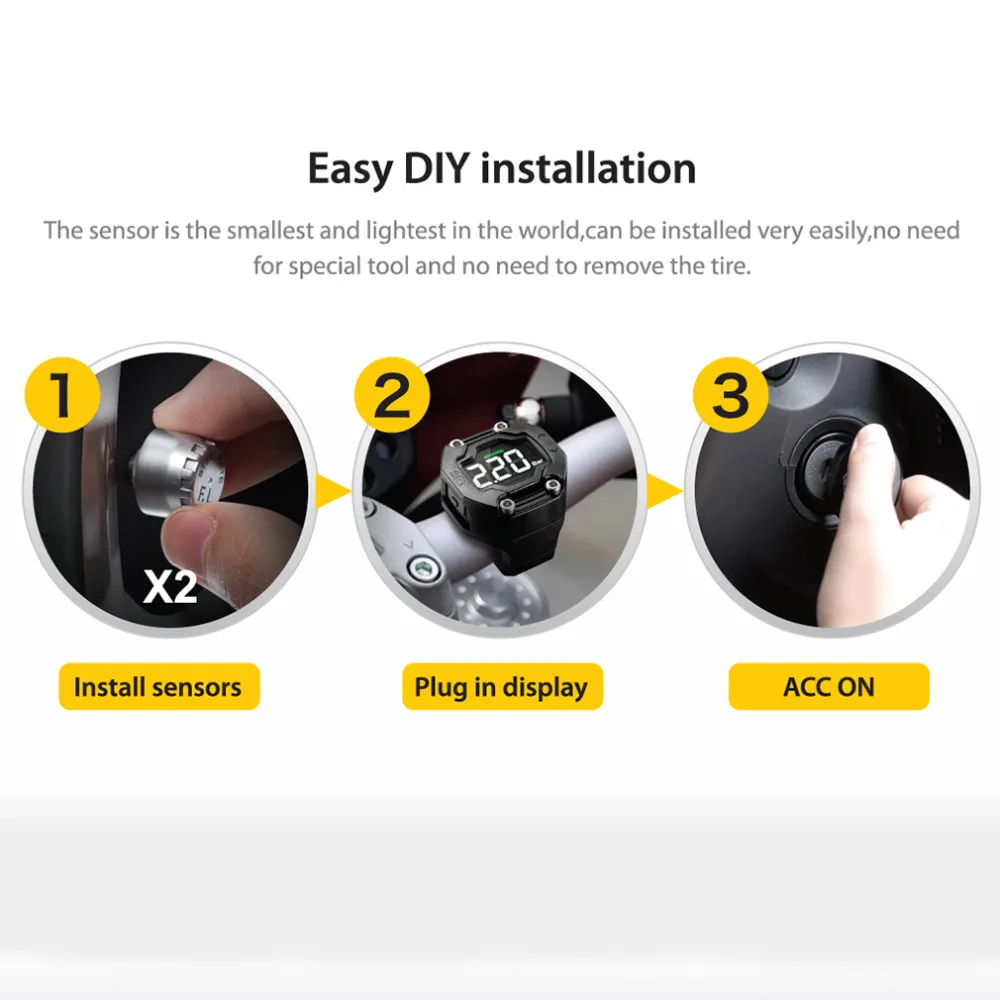 Easy DIY installation

The sensor is the smallest and lightest in the world,can be installed very easily,no need for special tool and no need to remove the tire.

1

X2

Install sensors

2

2.20 Bar

Plug in display

3

ACC ON