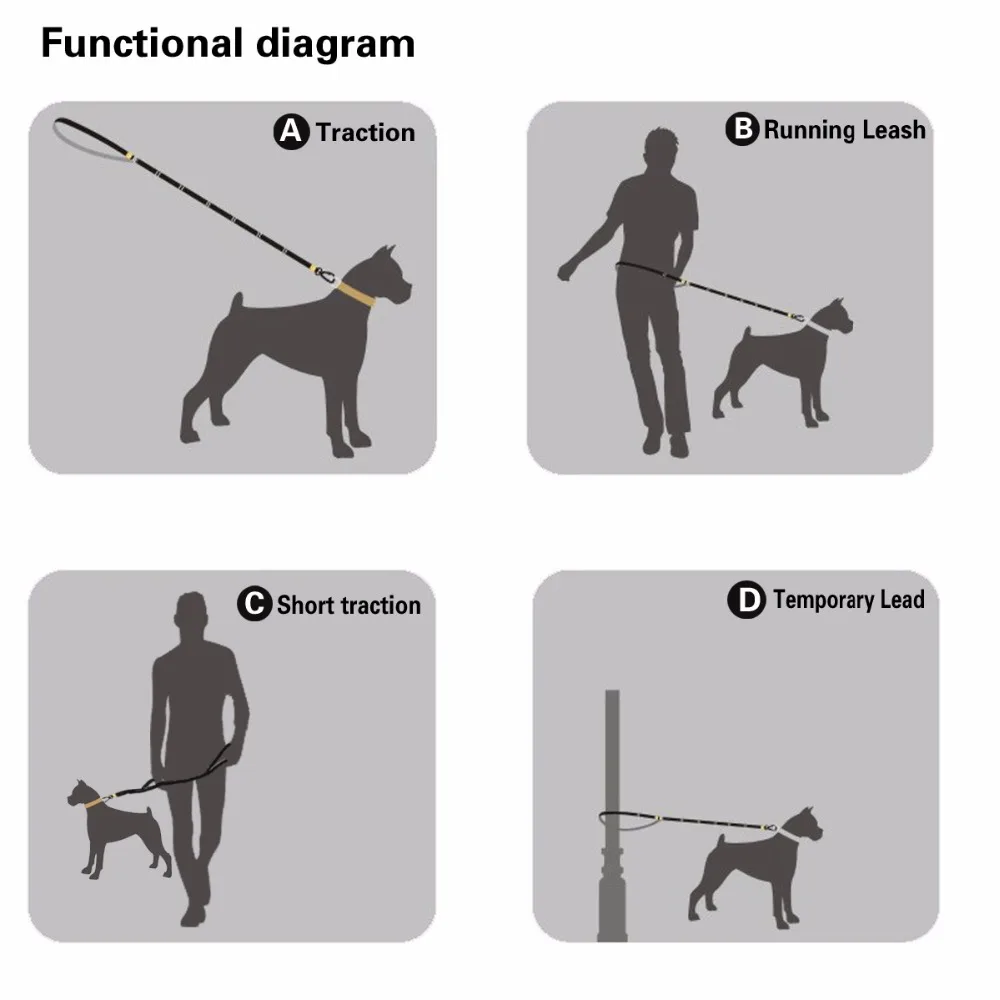 Functional diagram

A Traction

B Running Leash

C Short traction

D Temporary Lead