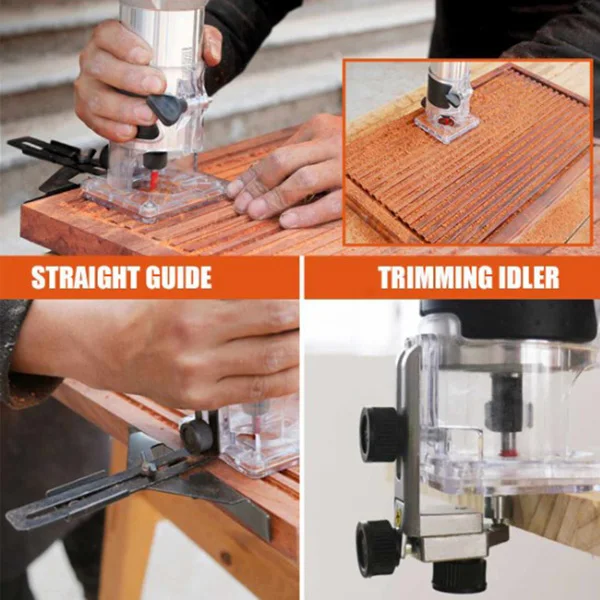 STRAIGHT GUIDE

TRIMMING IDLER