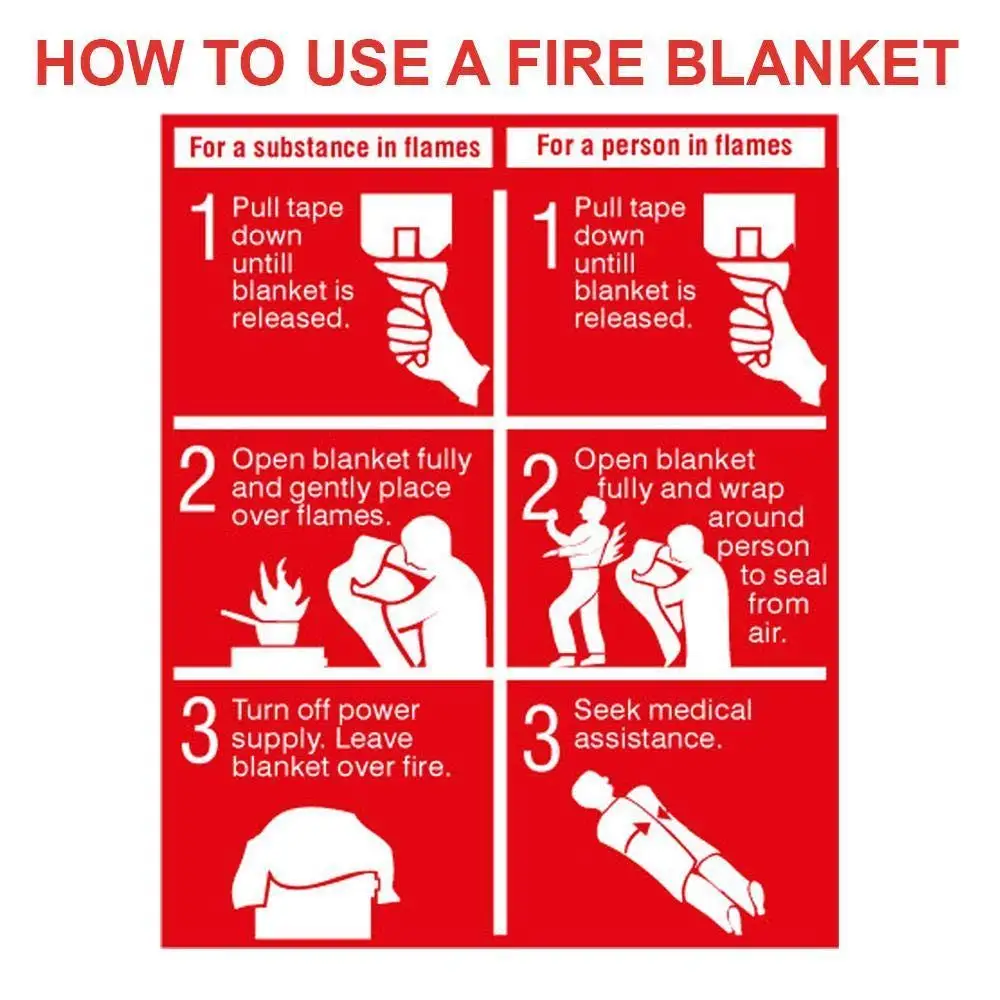 HOW TO USE A FIRE BLANKET

For a substance in flames

1 Pull tape down untill blanket is released.

2 Open blanket fully and gently place over flames.

3 Turn off power supply. Leave blanket over fire.

For a person in flames

1 Pull tape down untill blanket is released.

2 Open blanket fully and wrap around person to seal from air.

3 Seek medical assistance.