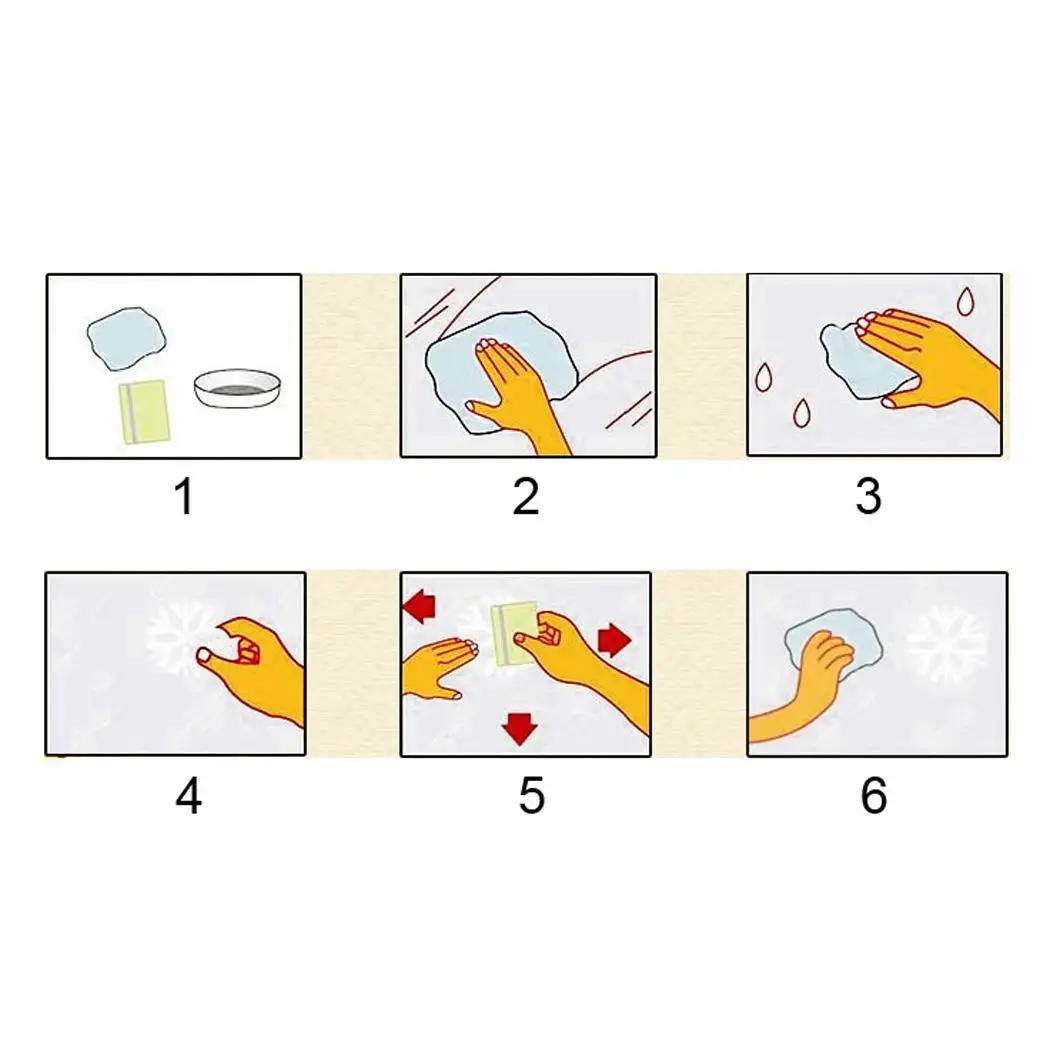 1

2

3

4

5

6