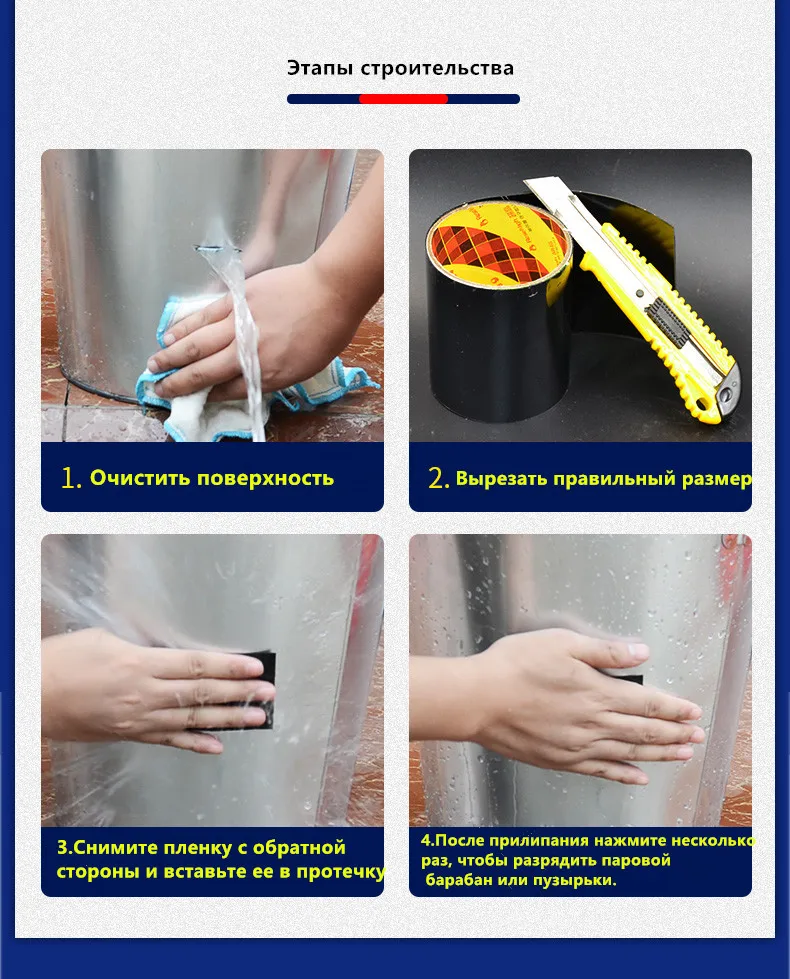 Этапы строительства

1. Очистить поверхность

2. Вырезать правильный размер

3.Снимите пленку с обратной стороны и вставьте ее в протечку

4.После прилипания нажмите несколько раз, чтобы разрядить паровой барабан или пузырьки.