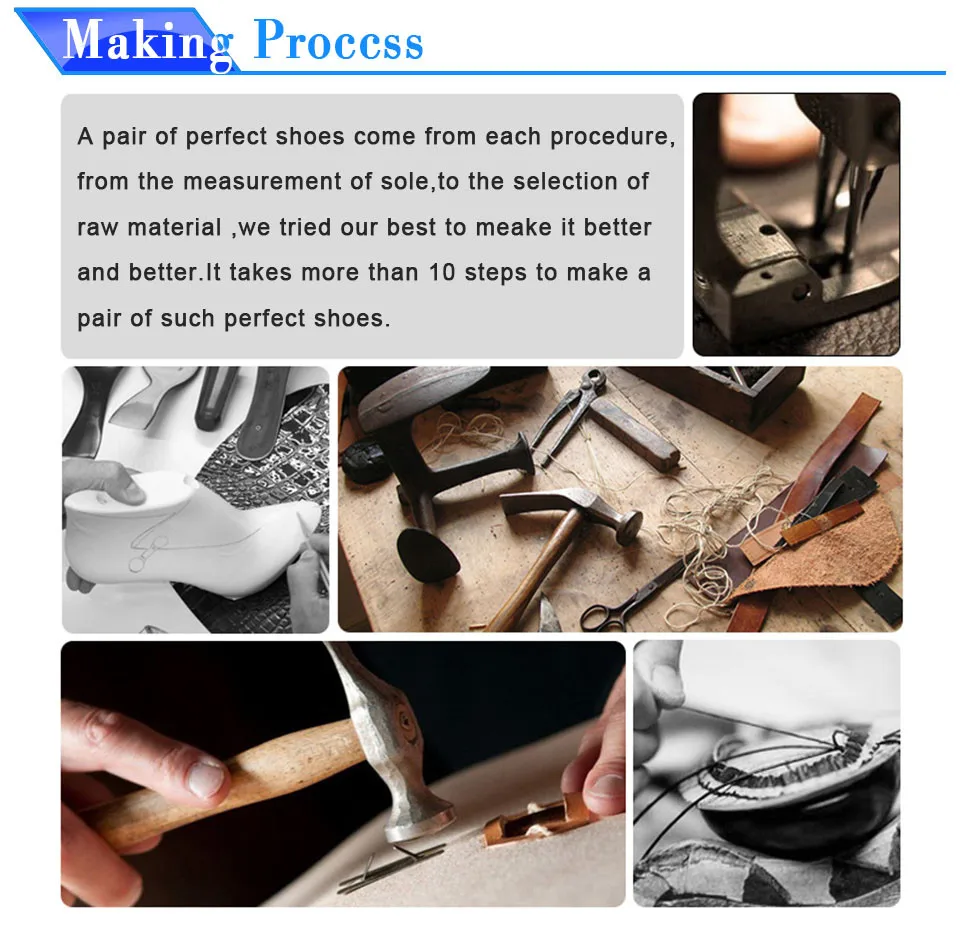 Making Proccss

A pair of perfect shoes come from each procedure, from the measurement of sole,to the selection of raw material ,we tried our best to meake it better and better.It takes more than 10 steps to make a pair of such perfect shoes.