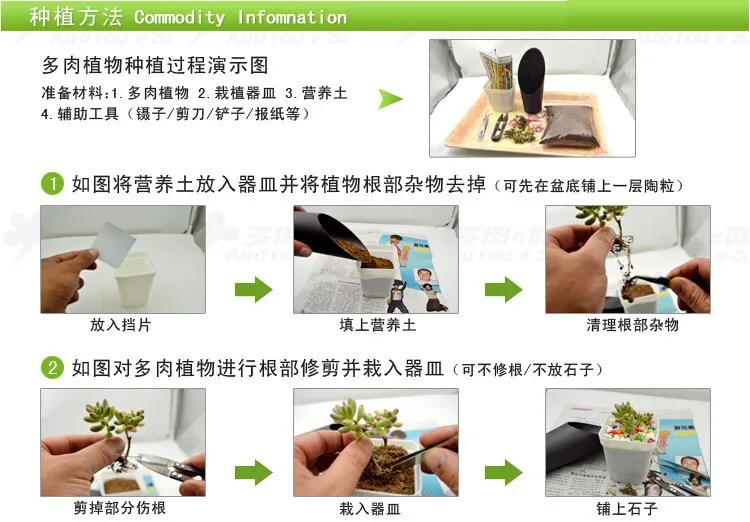 种植方法 Commodity Infomnation

多肉植物种植过程演示图

准备材料:1.多肉植物 2.栽植器皿 3.营养土 4.辅助工具（镊子/剪刀/铲子/报纸等）

1 如图将营养土放入器皿并将植物根部杂物去掉（可先在盆底铺上一层陶粒）

放入挡片

填上营养土

清理根部杂物

2 如图对多肉植物进行根部修剪并栽入器皿（可不修根/不放石子）

剪掉部分伤根

栽入器皿

铺上石子