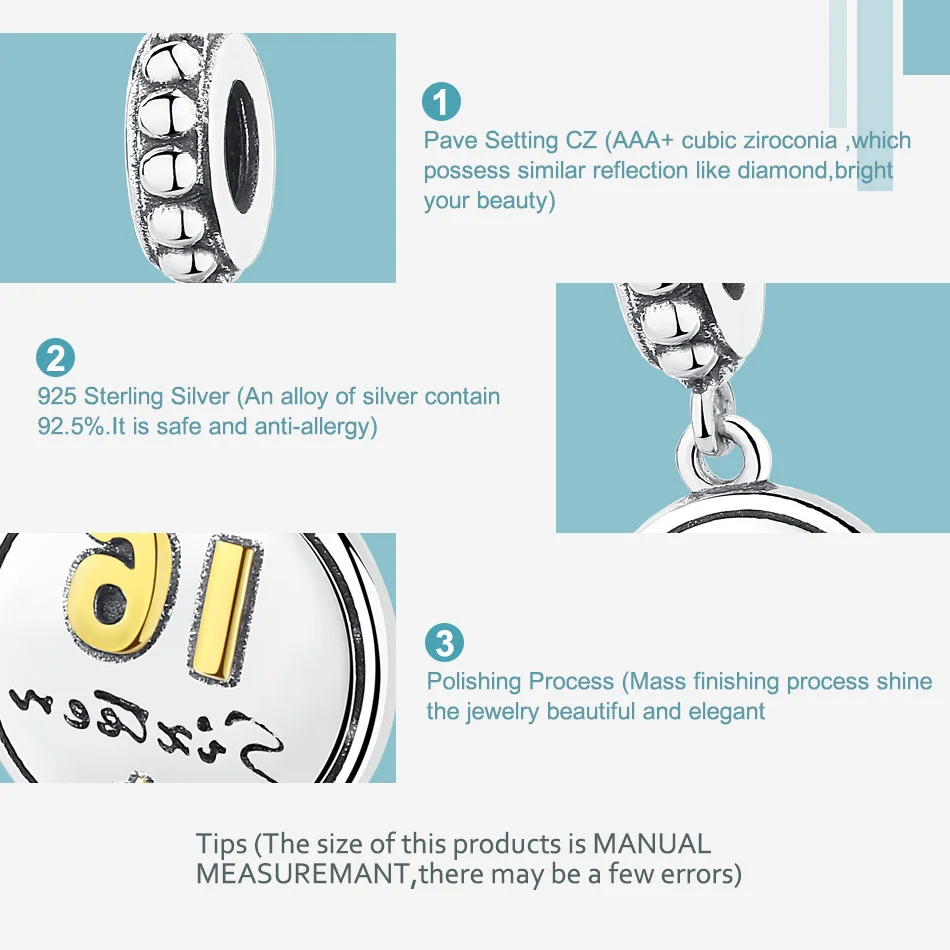 1
Pave Setting CZ (AAA+ cubic ziroconia ,which possess similar reflection like diamond,bright your beauty)

2
925 Sterling Silver (An alloy of silver contain 92.5%.It is safe and anti-allergy)

16
Sixteen

3
Polishing Process (Mass finishing process shine the jewelry beautiful and elegant

Tips (The size of this products is MANUAL MEASUREMANT,there may be a few errors)