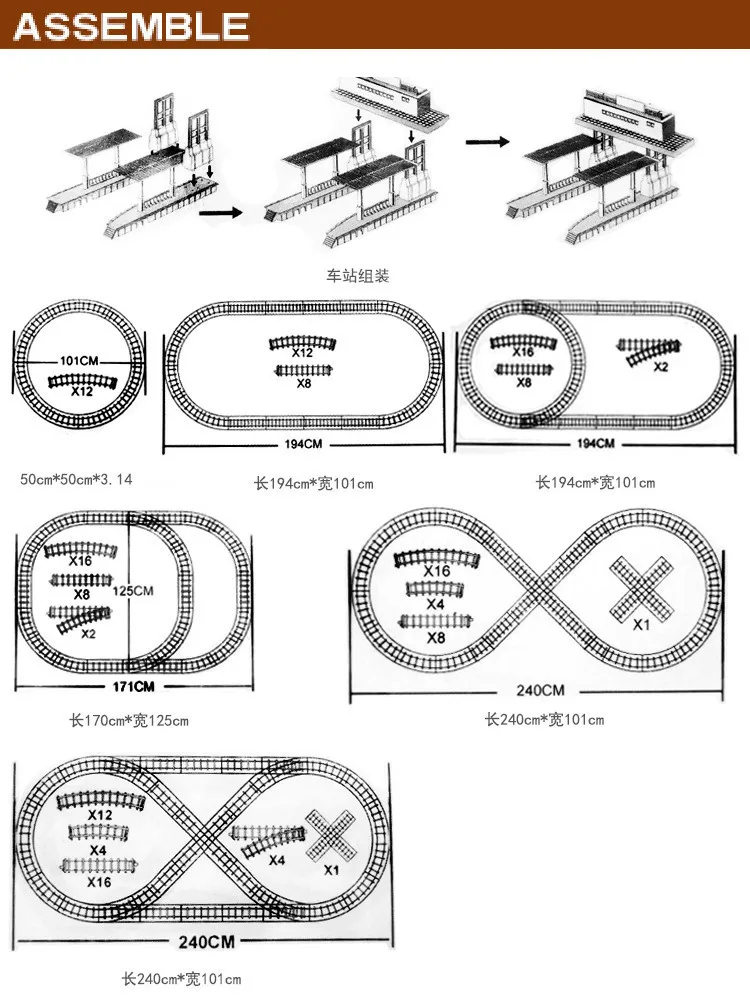 ASSEMBLE

车站组装

101CM
X12

50cm*50cm*3.14

X12
X8
194CM

长194cm*宽101cm

X16
X8
X2
194CM

长194cm*宽101cm

X16
X8
X2
125CM
171CM

长170cm*宽125cm

X16
X4
X8
X1
240CM

长240cm*宽101cm

X12
X4
X16
X4
X1
240CM

长240cm*宽101cm