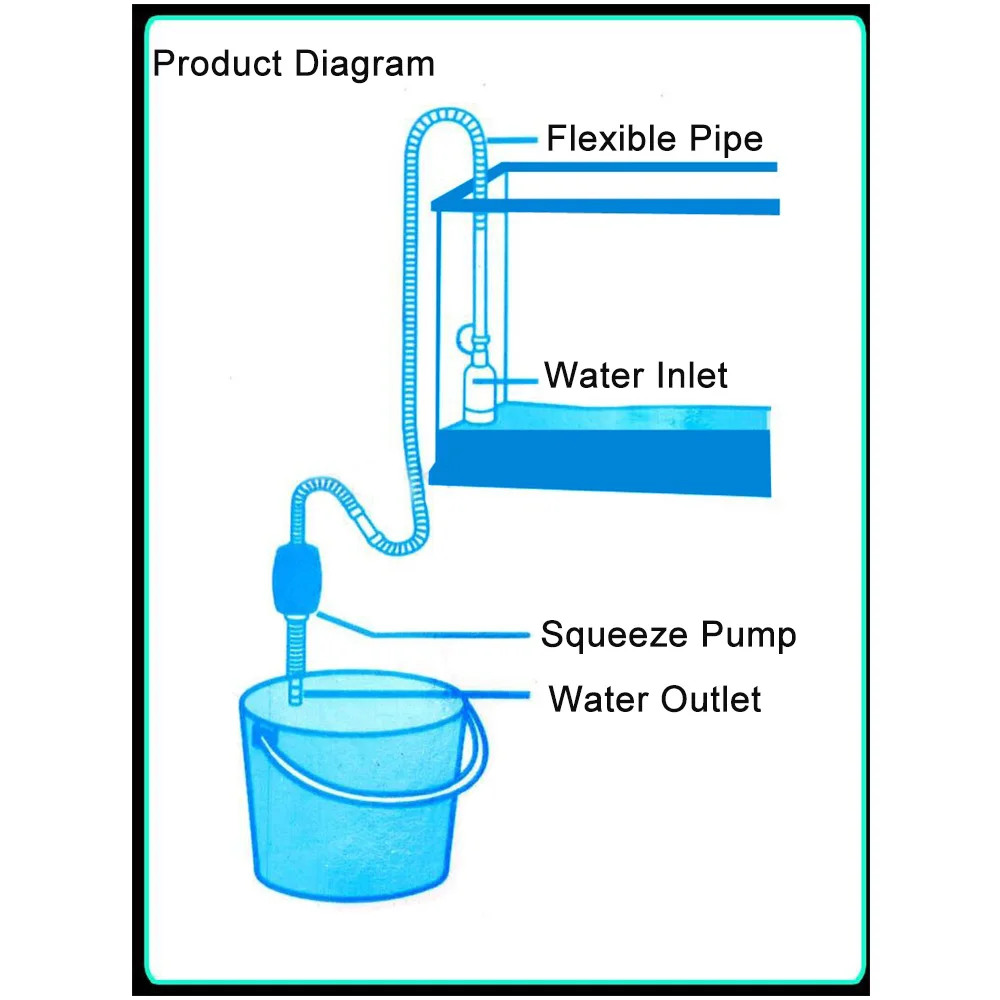 Product Diagram

Flexible Pipe

Water Inlet

Squeeze Pump

Water Outlet