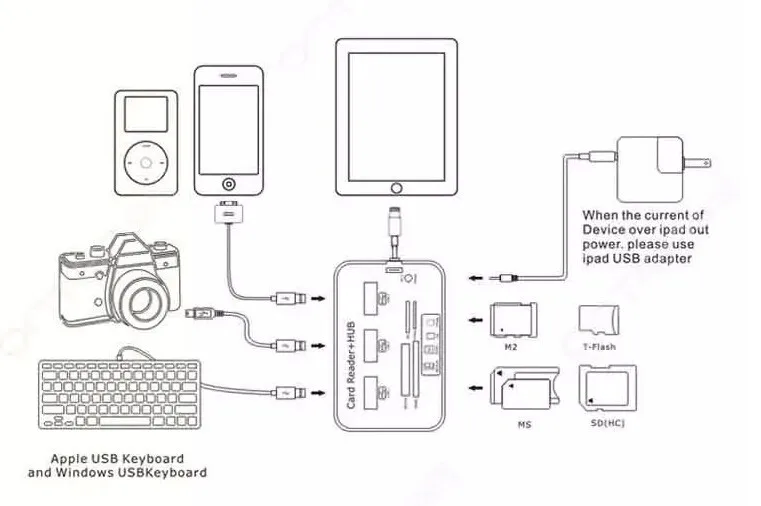 When the current of Device over ipad out power. please use ipad USB adapter

Card Reader+HUB

M2

T-Flash

MS

SD(HC)

Apple USB Keyboard and Windows USBKeyboard