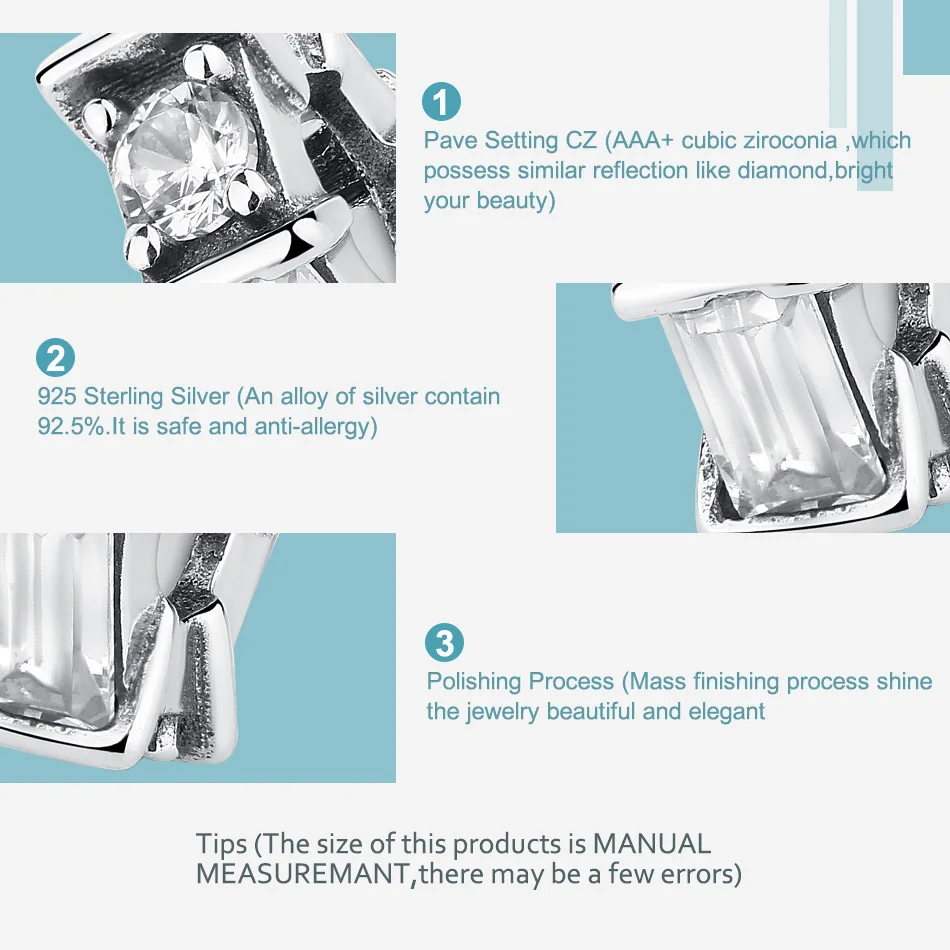 1

Pave Setting CZ (AAA+ cubic ziroconia ,which possess similar reflection like diamond,bright your beauty)

2

925 Sterling Silver (An alloy of silver contain 92.5%.It is safe and anti-allergy)

3

Polishing Process (Mass finishing process shine the jewelry beautiful and elegant

Tips (The size of this products is MANUAL MEASUREMANT,there may be a few errors)