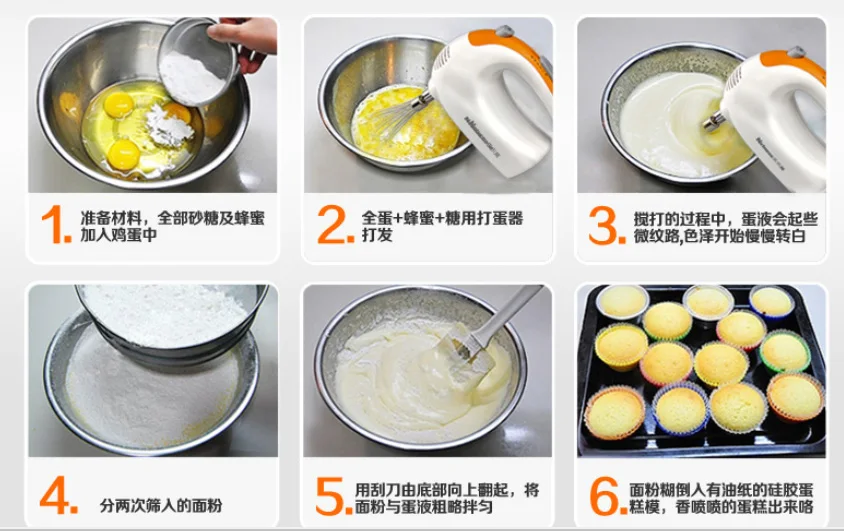 1. 准备材料，全部砂糖及蜂蜜加入鸡蛋中

2. 全蛋+蜂蜜+糖用打蛋器打发

3. 搅打的过程中，蛋液会起些微纹路,色泽开始慢慢转白

4. 分两次筛人的面粉

5. 用刮刀由底部向上翻起，将面粉与蛋液粗略拌匀

6. 面粉糊倒人有油纸的硅胶蛋糕模，香喷喷的蛋糕出来咯