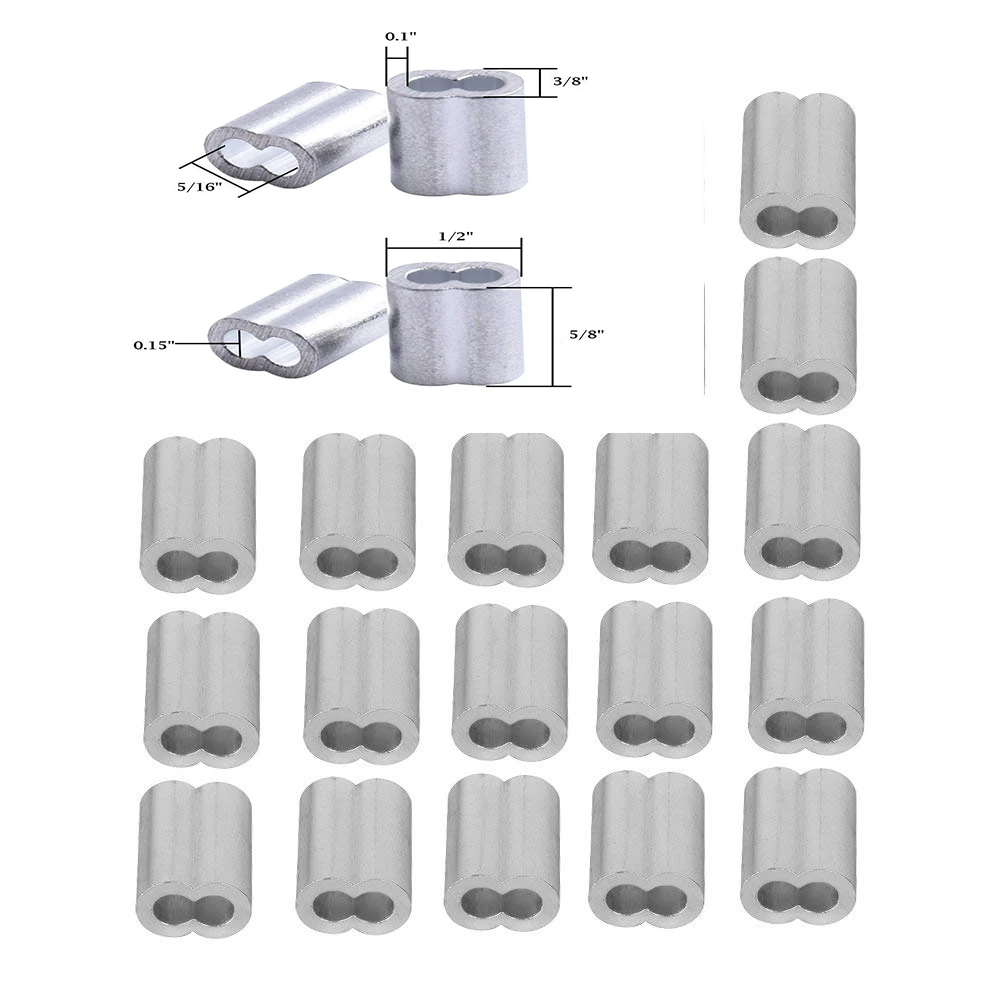 0.1"
3/8"
5/16"
1/2"
0.15"
5/8"