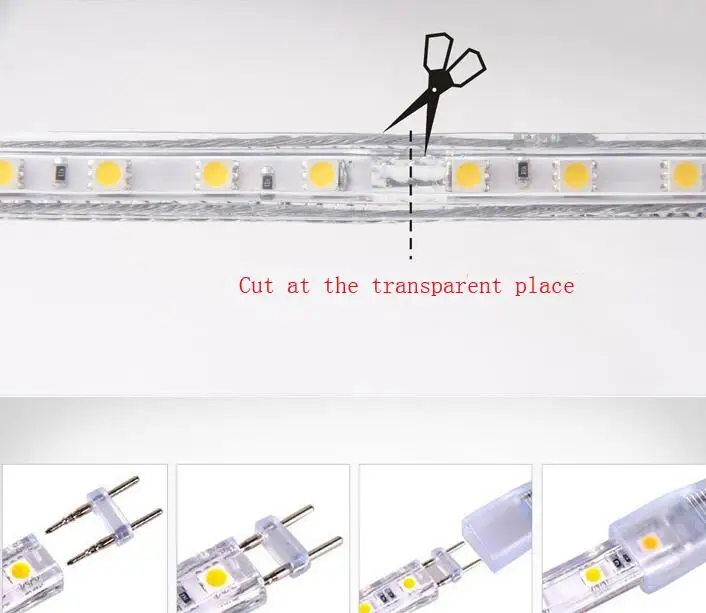 Cut at the transparent place