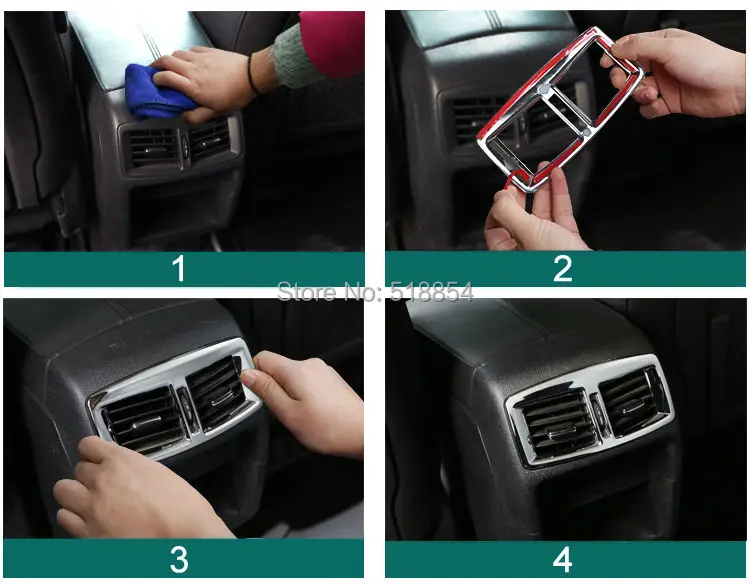 1

2

Store No: 518854

3

4