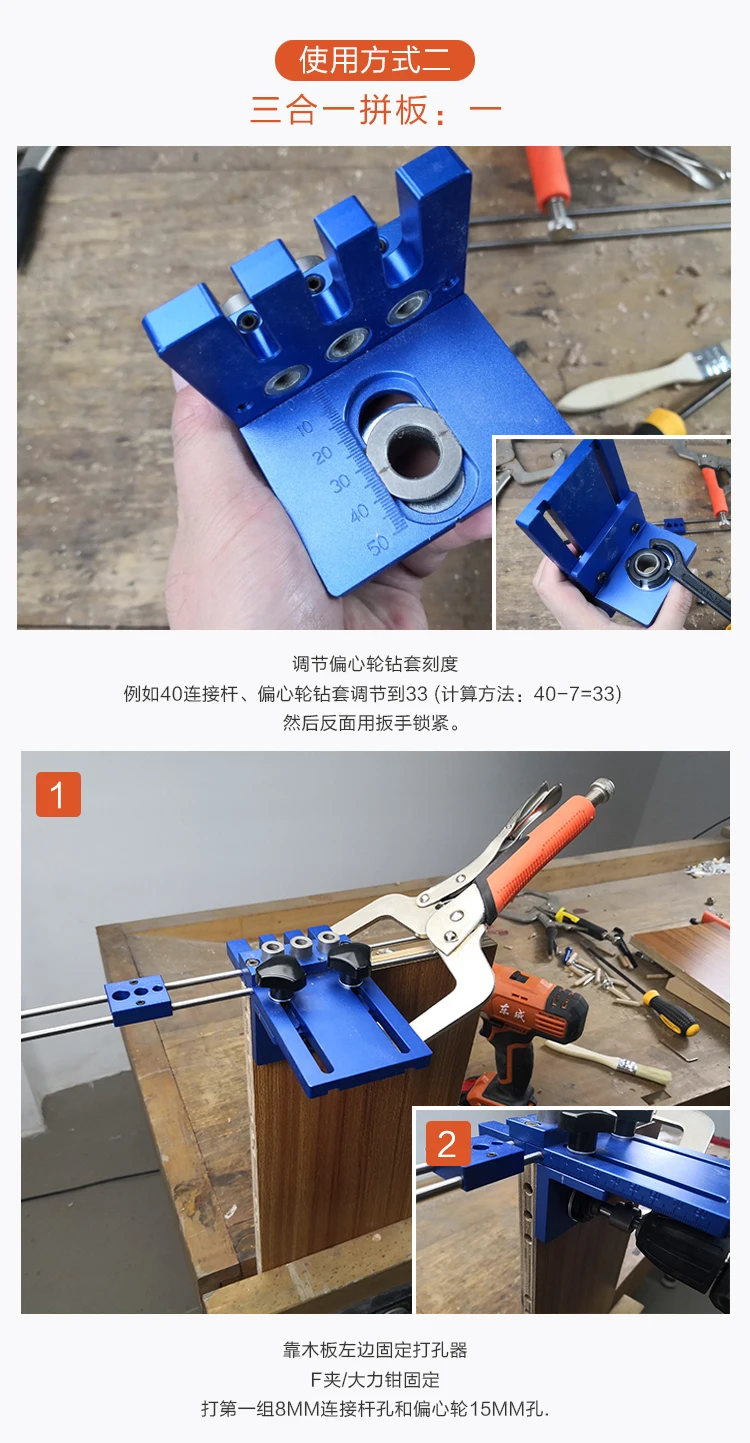 使用方式二

三合一拼板：一

10
20
30
40
50

调节偏心轮钻套刻度
例如40连接杆、偏心轮钻套调节到33 (计算方法：40-7=33)
然后反面用扳手锁紧。

1

东成

2

靠木板左边固定打孔器
F夹/大力钳固定
打第一组8MM连接杆孔和偏心轮15MM孔.