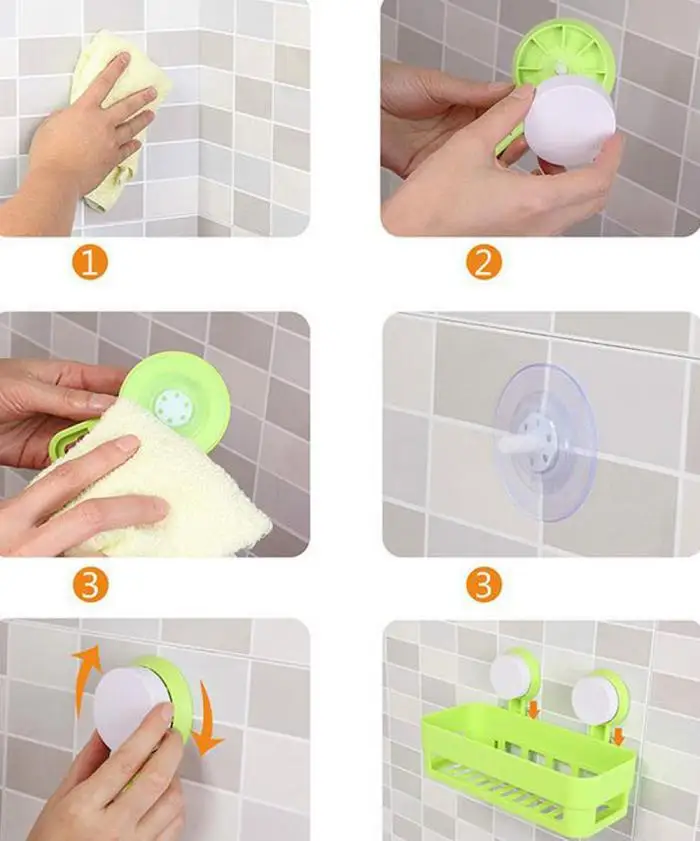 1

2

3

3