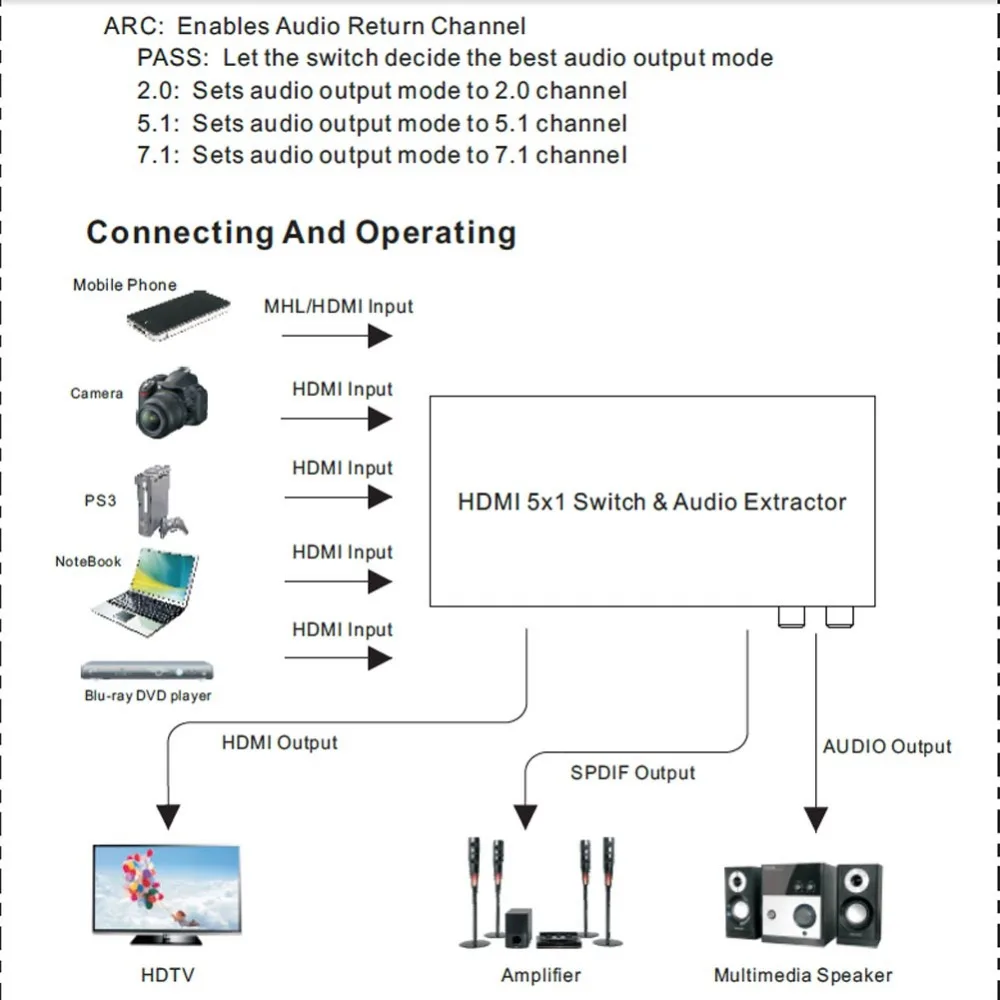 ARC: Enables Audio Return Channel
PASS: Let the switch decide the best audio output mode
2.0: Sets audio output mode to 2.0 channel
5.1: Sets audio output mode to 5.1 channel
7.1: Sets audio output mode to 7.1 channel

Connecting And Operating

Mobile Phone
MHL/HDMI Input
Camera
HDMI Input
PS3
HDMI Input
NoteBook
HDMI Input
HDMI Input
Blu-ray DVD player
HDMI 5x1 Switch & Audio Extractor
HDMI Output
SPDIF Output
AUDIO Output
HDTV
Amplifier
Multimedia Speaker