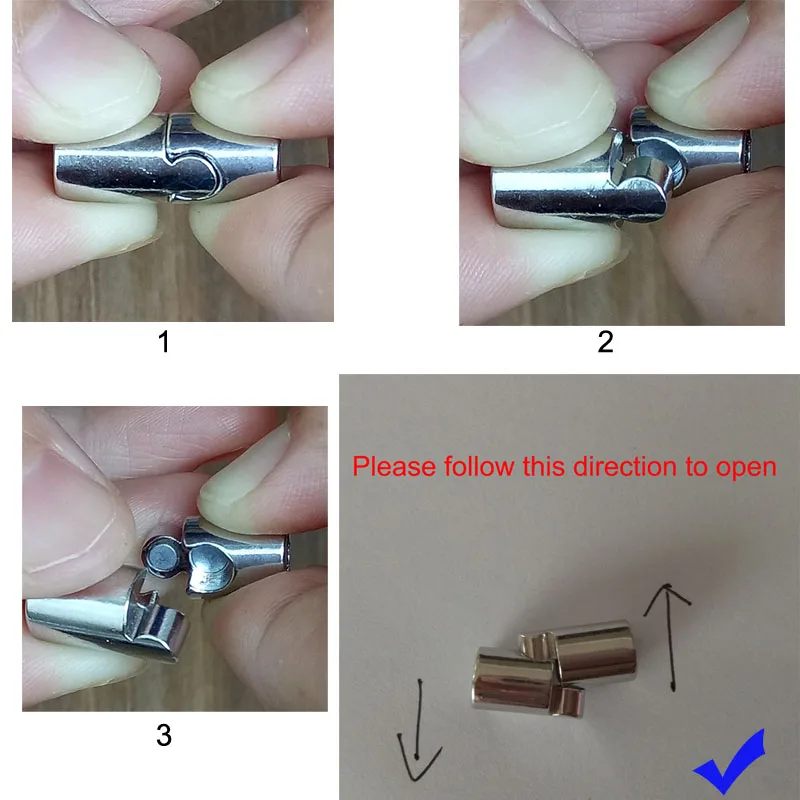 1

2

3

Please follow this direction to open